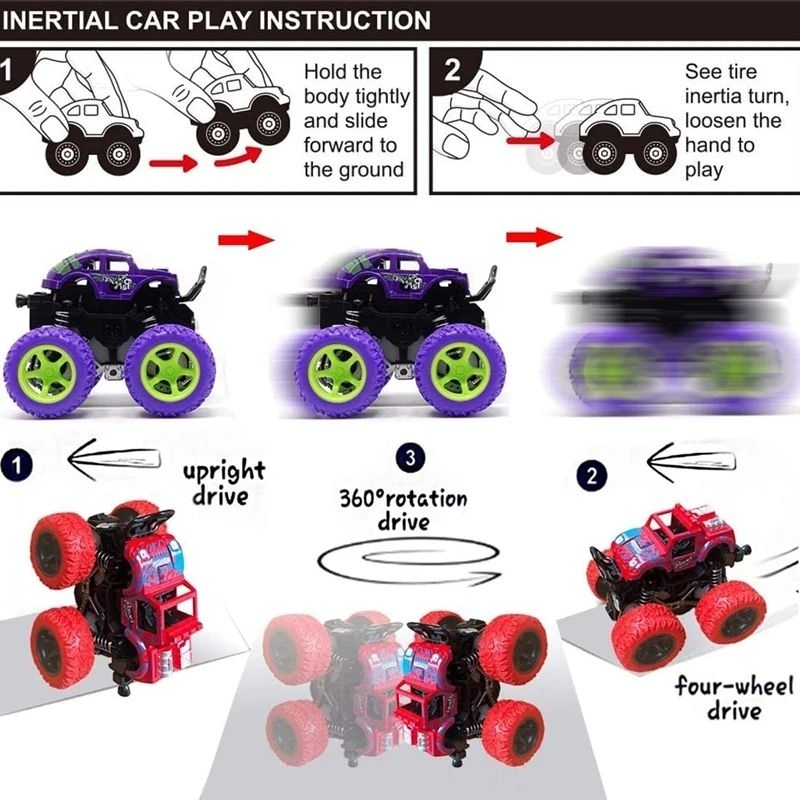 INERTIAL CAR PLAY INSTRUCTION

1

Hold the body tightly and slide forward to the ground

2

See tire inertia turn, loosen the hand to play

1

upright drive

3

360°rotation drive

2

four-wheel drive