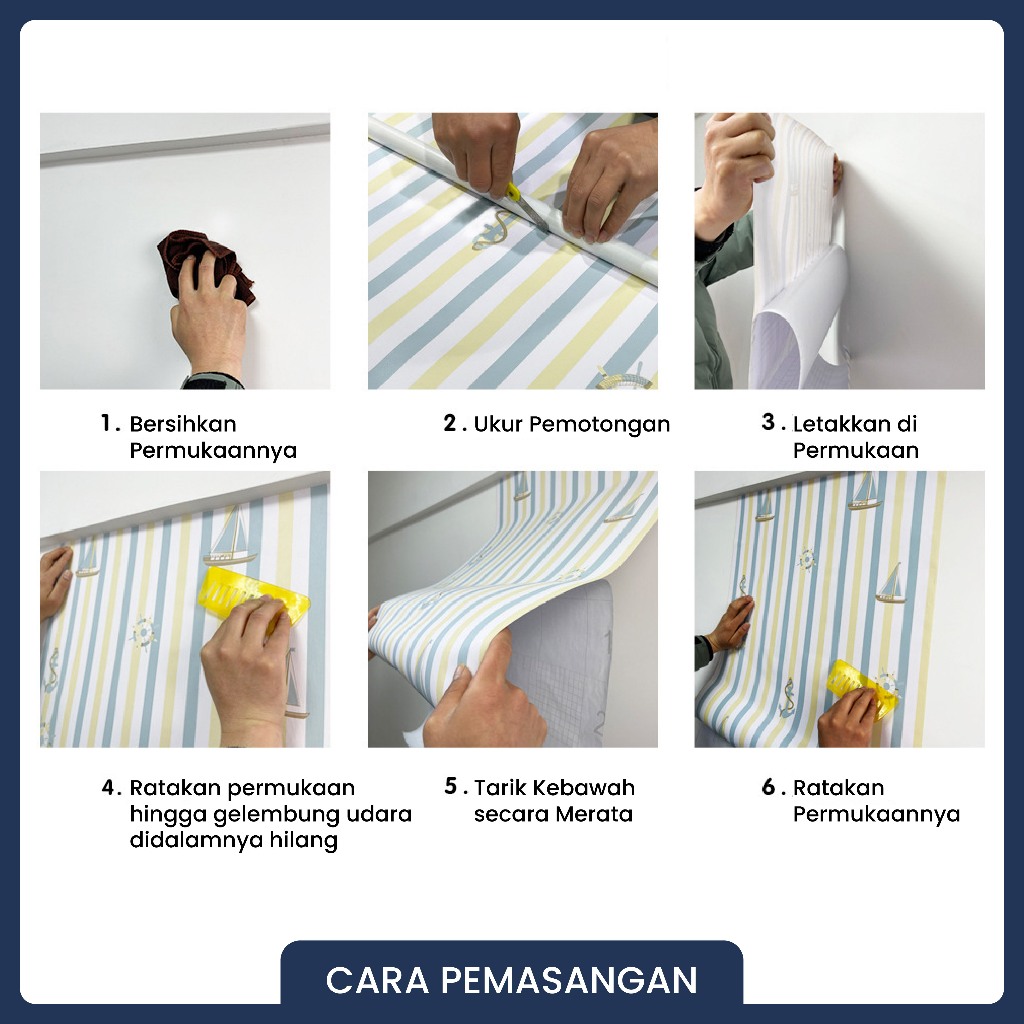 1. Bersihkan Permukaannya

2. Ukur Pemotongan

3. Letakkan di Permukaan

4. Ratakan permukaan hingga gelembung udara didalamnya hilang

5. Tarik Kebawah secara Merata

6. Ratakan Permukaannya

CARA PEMASANGAN