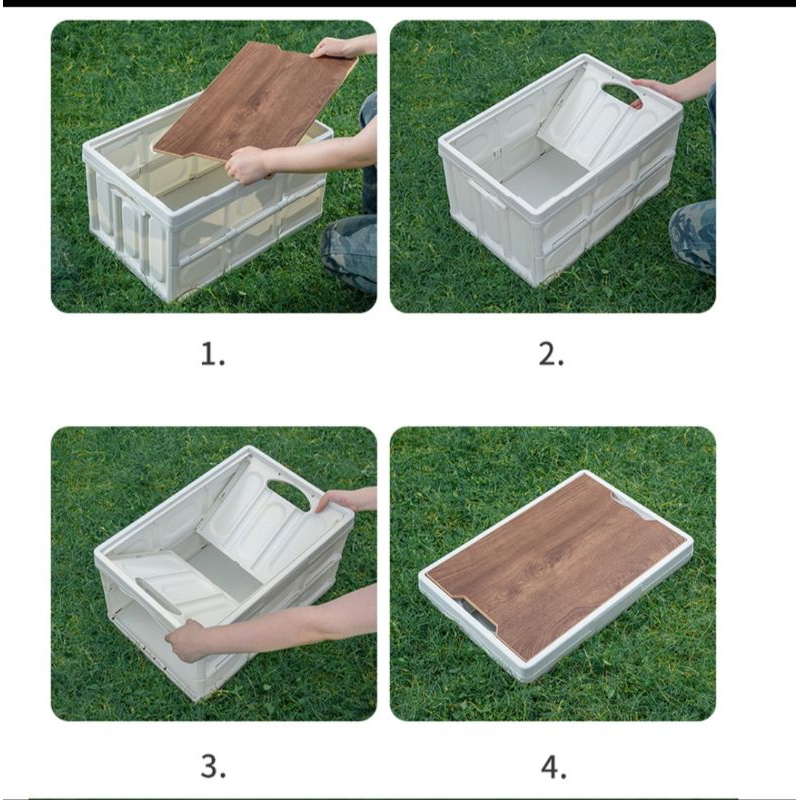 1.

2.

3.

4.