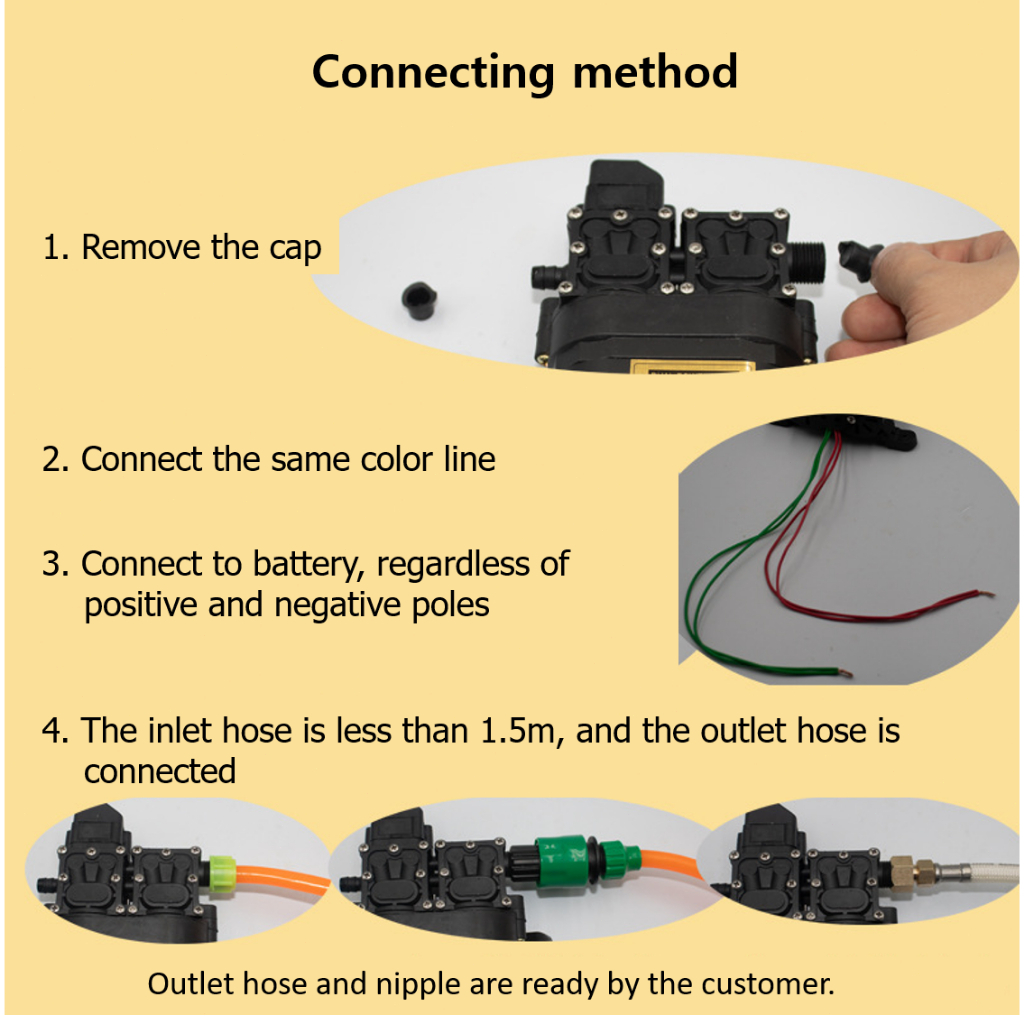 Connecting method

1. Remove the cap

2. Connect the same color line

3. Connect to battery, regardless of positive and negative poles

4. The inlet hose is less than 1.5m, and the outlet hose is connected

Outlet hose and nipple are ready by the customer.