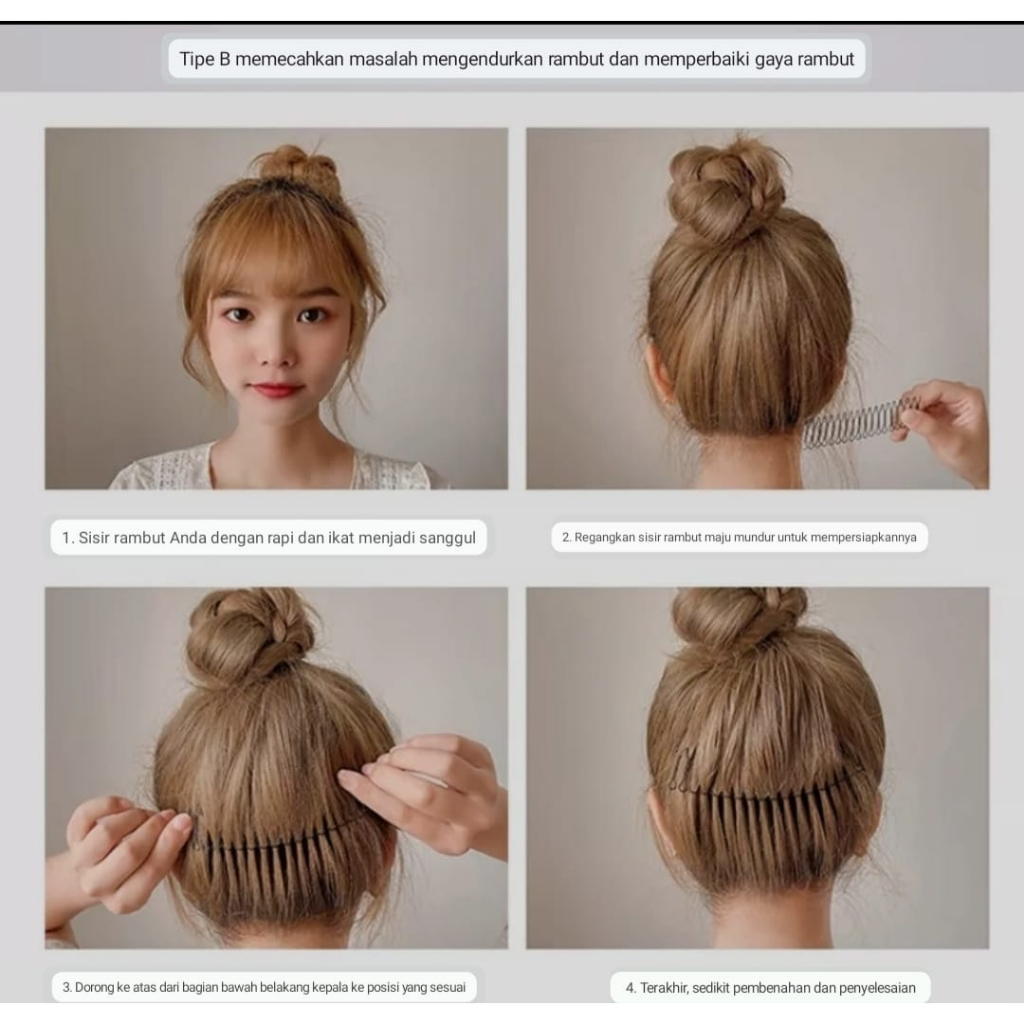 Tipe B memecahkan masalah mengendurkan rambut dan memperbaiki gaya rambut

1. Sisir rambut Anda dengan rapi dan ikat menjadi sanggul

2. Regangkan sisir rambut maju mundur untuk mempersiapkannya

3. Dorong ke atas dari bagian bawah belakang kepala ke posisi yang sesuai

4. Terakhir, sedikit pembenahan dan penyelesaian