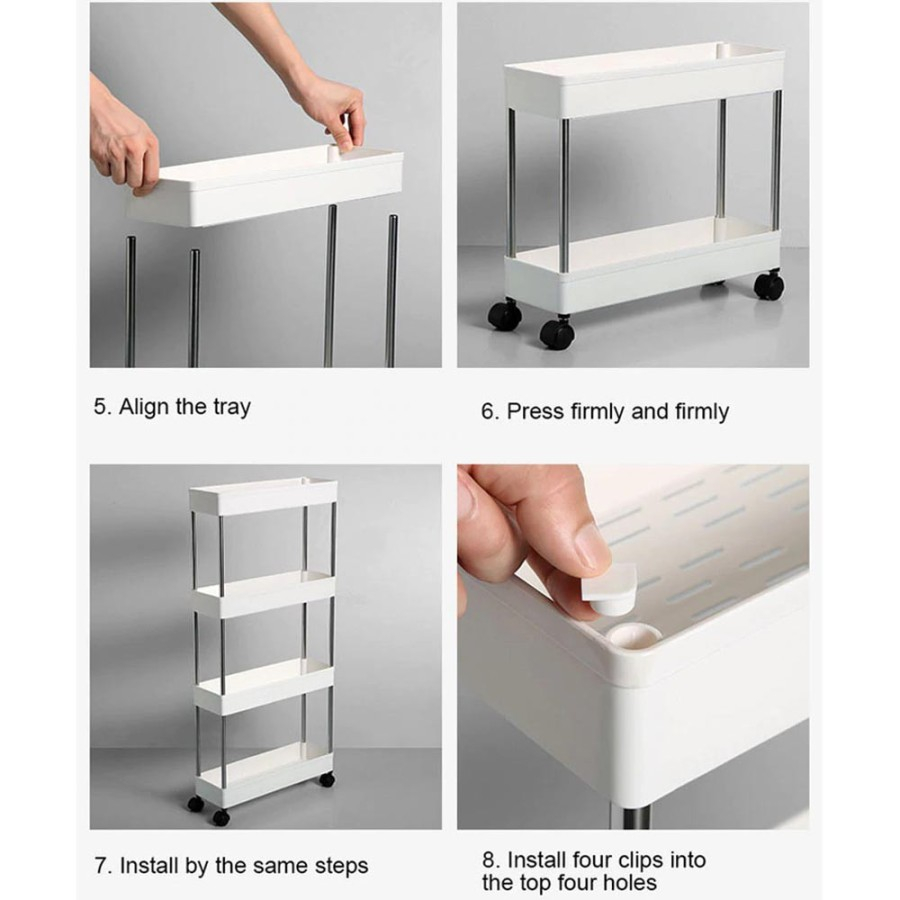 5. Align the tray

6. Press firmly and firmly

7. Install by the same steps

8. Install four clips into the top four holes