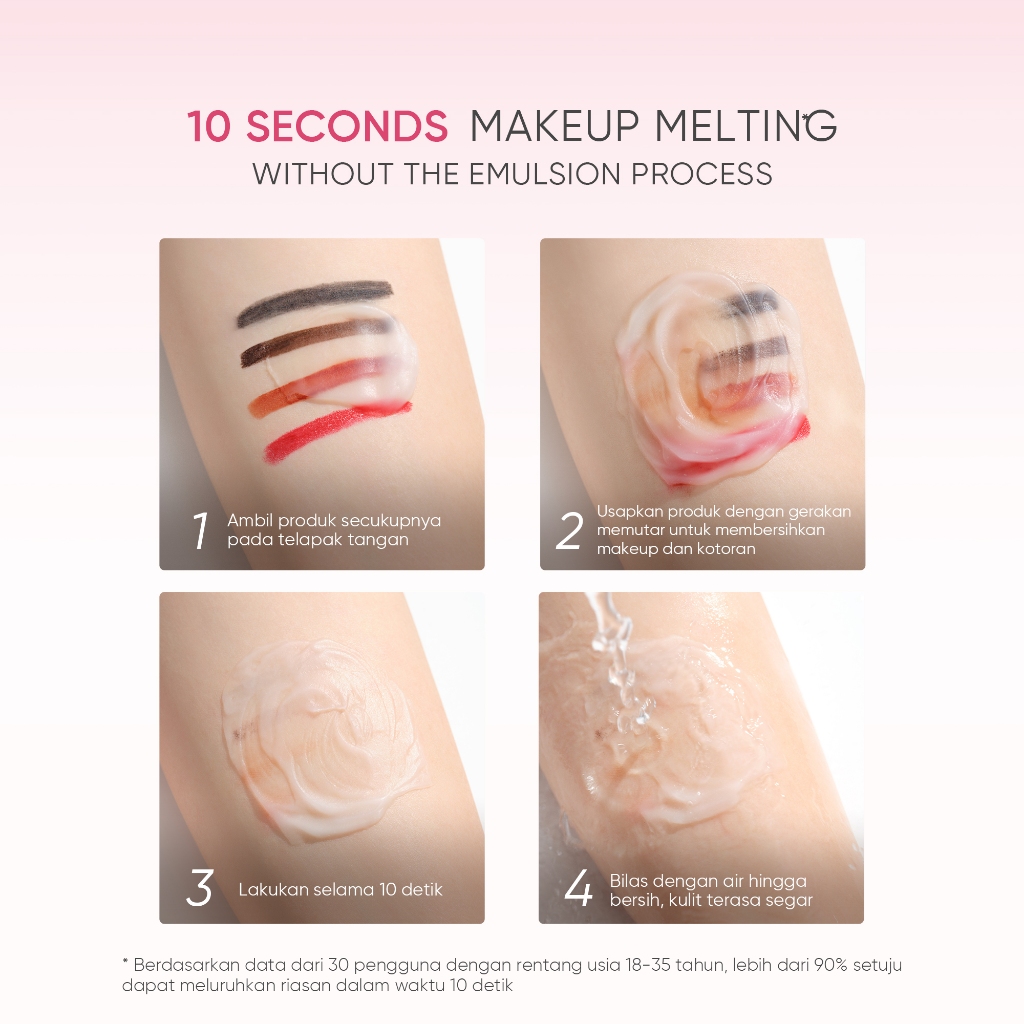 10 SECONDS MAKEUP MELTING*
WITHOUT THE EMULSION PROCESS

1 Ambil produk secukupnya pada telapak tangan

2 Usapkan produk dengan gerakan memutar untuk membersihkan makeup dan kotoran

3 Lakukan selama 10 detik

4 Bilas dengan air hingga bersih, kulit terasa segar

* Berdasarkan data dari 30 pengguna dengan rentang usia 18-35 tahun, lebih dari 90% setuju dapat meluruhkan riasan dalam waktu 10 detik