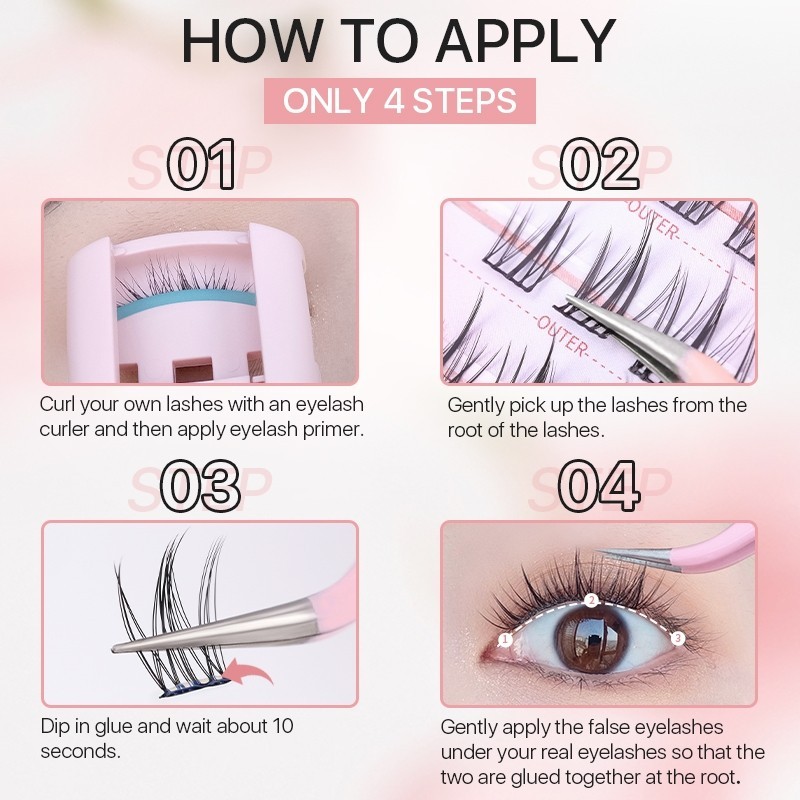 HOW TO APPLY

ONLY 4 STEPS

STEP 01

Curl your own lashes with an eyelash curler and then apply eyelash primer.

STEP 02

OUTER

OUTER

Gently pick up the lashes from the root of the lashes.

STEP 03

Dip in glue and wait about 10 seconds.

STEP 04

1 2 3

Gently apply the false eyelashes under your real eyelashes so that the two are glued together at the root.