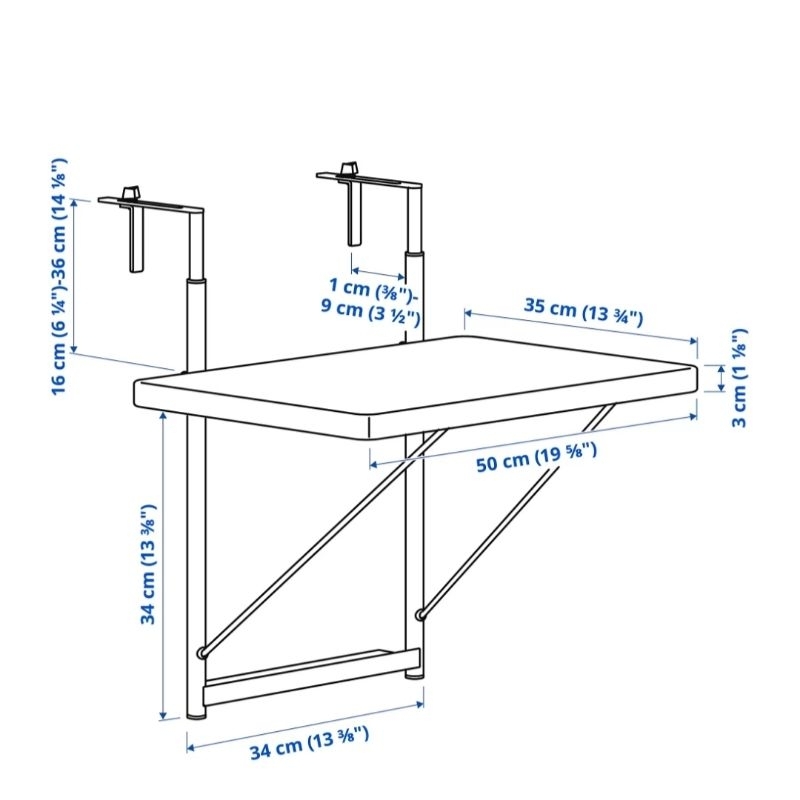 16 cm (6 ¼")-36 cm (14 ⅛")

1 cm (⅜")-
9 cm (3 ½")

35 cm (13 ¾")

3 cm (1 ⅛")

50 cm (19 ⅝")

34 cm (13 ⅜")

34 cm (13 ⅜")