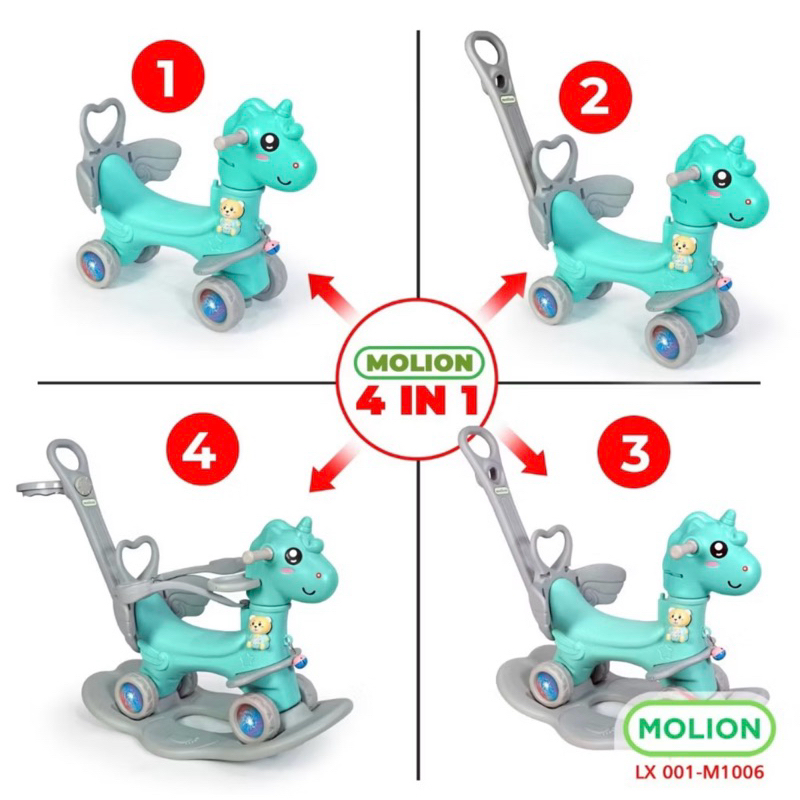 1

2

MOLION
4 IN 1

4

3

MOLION
LX 001-M1006