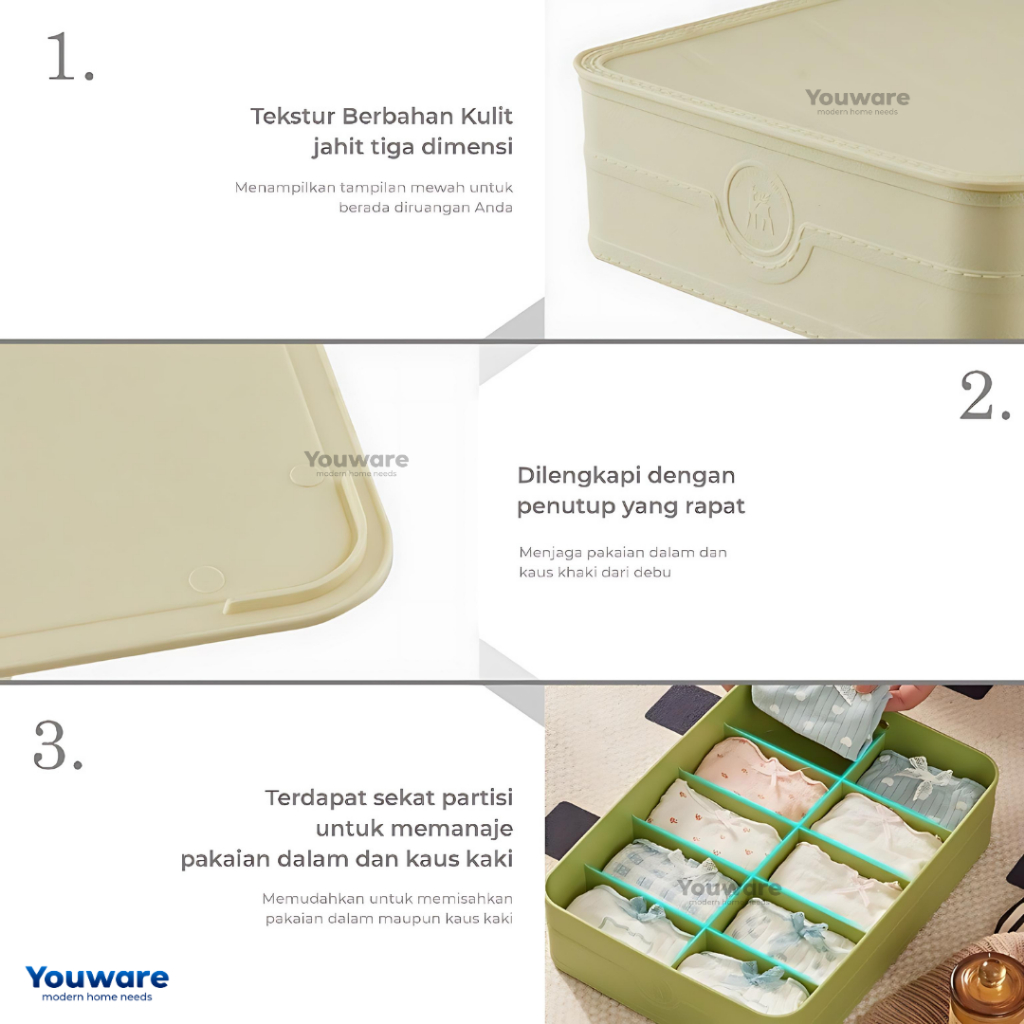 1.

Tekstur Berbahan Kulit jahit tiga dimensi

Menampilkan tampilan mewah untuk berada diruangan Anda

Youware
modern home needs

2.

Youware
modern home needs

Dilengkapi dengan penutup yang rapat

Menjaga pakaian dalam dan kaus khaki dari debu

3.

Terdapat sekat partisi untuk memanaje pakaian dalam dan kaus kaki

Memudahkan untuk memisahkan pakaian dalam maupun kaus kaki

Youware

Youware
modern home needs