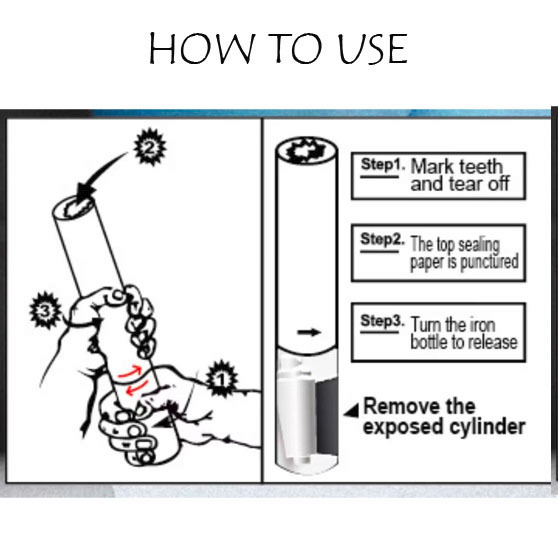 HOW TO USE

2

3

1

Step1. Mark teeth and tear off

Step2. The top sealing paper is punctured

Step3. Turn the iron bottle to release

Remove the exposed cylinder