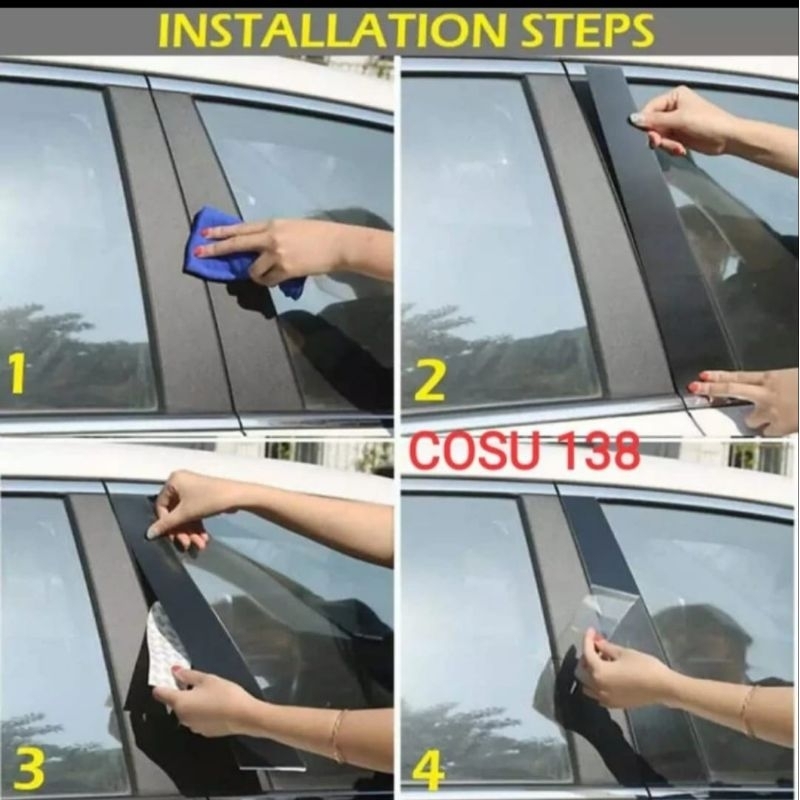 INSTALLATION STEPS

1

2

COSU 138

3

4