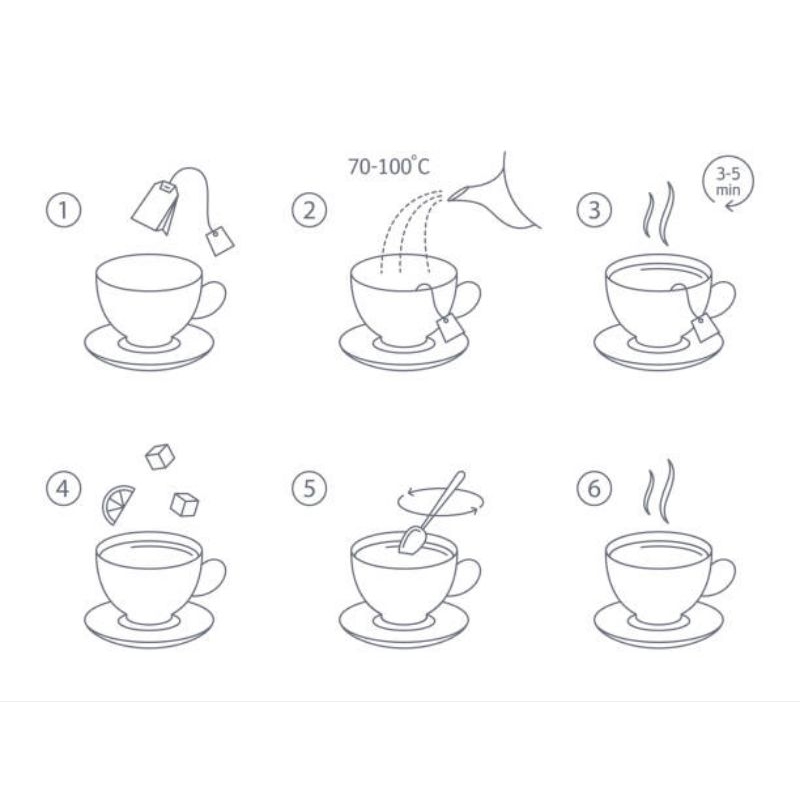 1

2

70-100°C

3

3-5 min

4

5

6