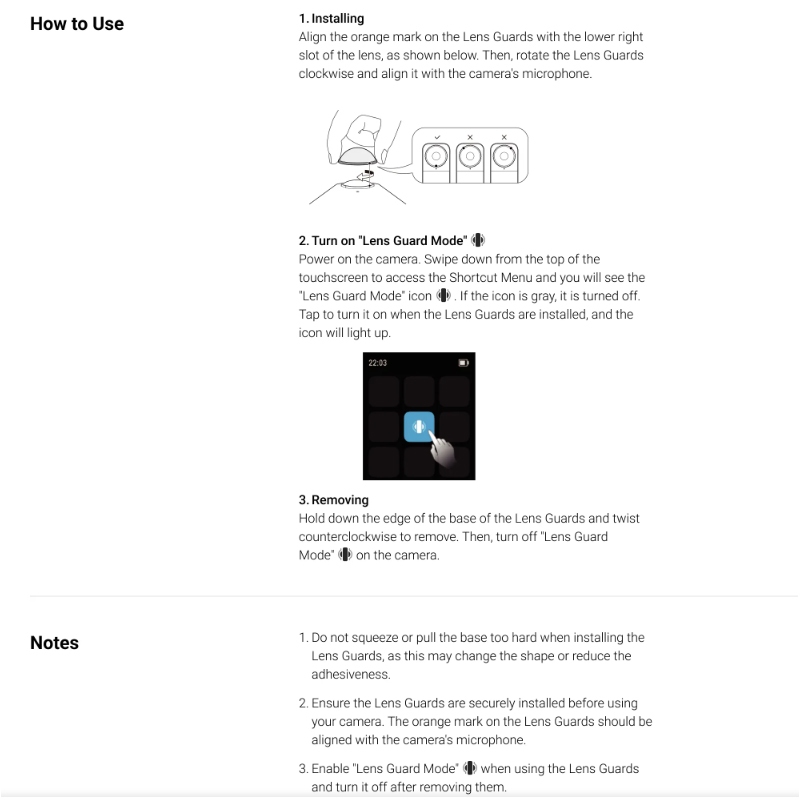 How to Use

1. Installing
Align the orange mark on the Lens Guards with the lower right slot of the lens, as shown below. Then, rotate the Lens Guards clockwise and align it with the camera's microphone.

2. Turn on "Lens Guard Mode"
Power on the camera. Swipe down from the top of the touchscreen to access the Shortcut Menu and you will see the "Lens Guard Mode" icon . If the icon is gray, it is turned off. Tap to turn it on when the Lens Guards are installed, and the icon will light up.

22:03

3. Removing
Hold down the edge of the base of the Lens Guards and twist counterclockwise to remove. Then, turn off "Lens Guard Mode" on the camera.

Notes

1. Do not squeeze or pull the base too hard when installing the Lens Guards, as this may change the shape or reduce the adhesiveness.

2. Ensure the Lens Guards are securely installed before using your camera. The orange mark on the Lens Guards should be aligned with the camera's microphone.

3. Enable "Lens Guard Mode" when using the Lens Guards and turn it off after removing them.