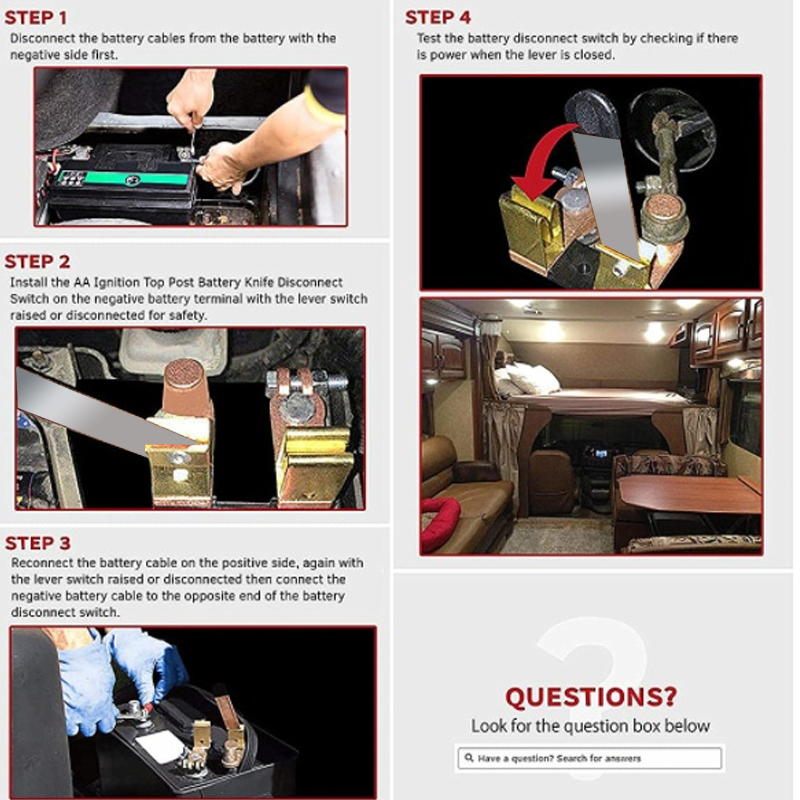 STEP 1
Disconnect the battery cables from the battery with the negative side first.

STEP 2
Install the AA Ignition Top Post Battery Knife Disconnect Switch on the negative battery terminal with the lever switch raised or disconnected for safety.

STEP 3
Reconnect the battery cable on the positive side, again with the lever switch raised or disconnected then connect the negative battery cable to the opposite end of the battery disconnect switch.

STEP 4
Test the battery disconnect switch by checking if there is power when the lever is closed.

QUESTIONS?
Look for the question box below

Have a question? Search for answers