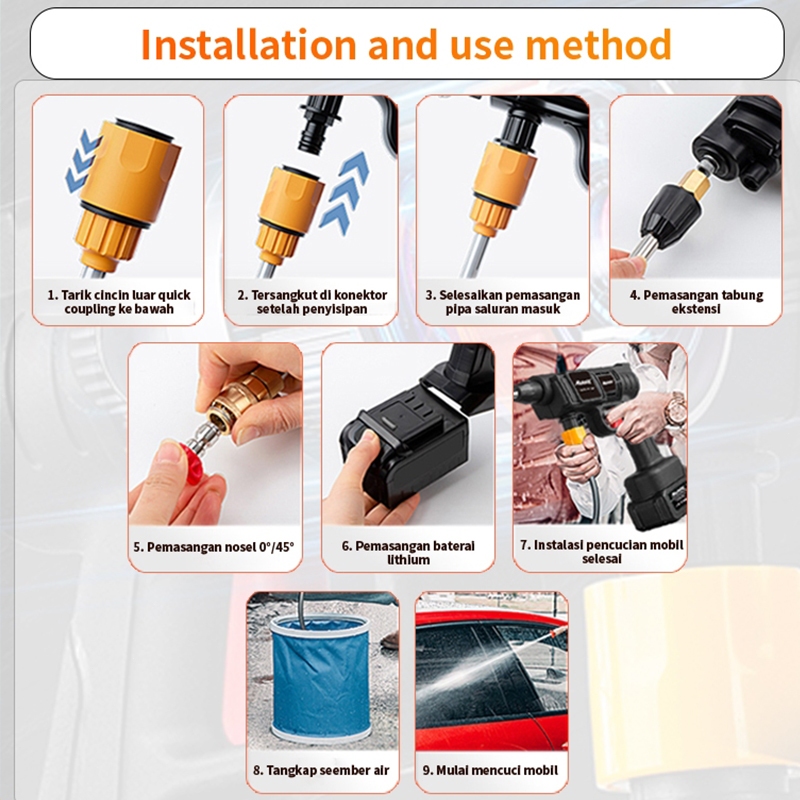 Installation and use method

1. Tarik cincin luar quick coupling ke bawah

2. Tersangkut di konektor setelah penyisipan

3. Selesaikan pemasangan pipa saluran masuk

4. Pemasangan tabung ekstensi

5. Pemasangan nosel 0°/45°

6. Pemasangan baterai lithium

7. Instalasi pencucian mobil selesai

8. Tangkap seember air

9. Mulai mencuci mobil