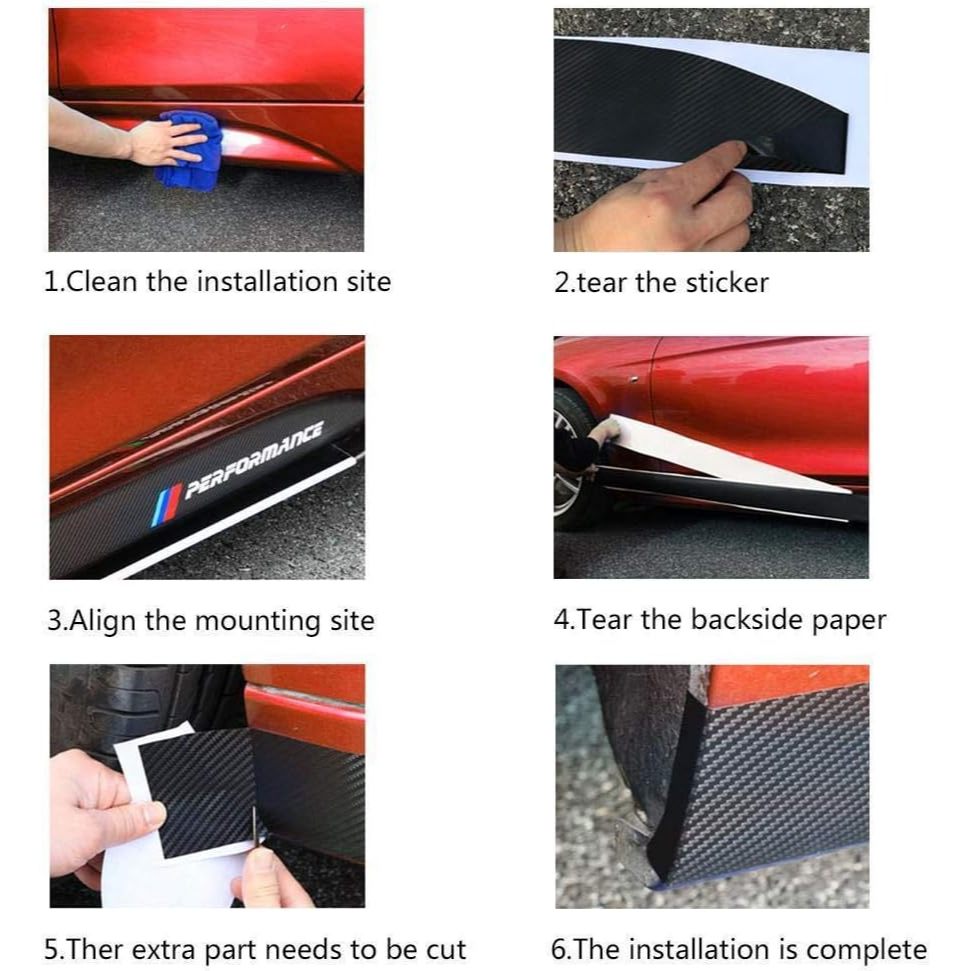 1.Clean the installation site

2.tear the sticker

PERFORMANCE

3.Align the mounting site

4.Tear the backside paper

5.Ther extra part needs to be cut

6.The installation is complete