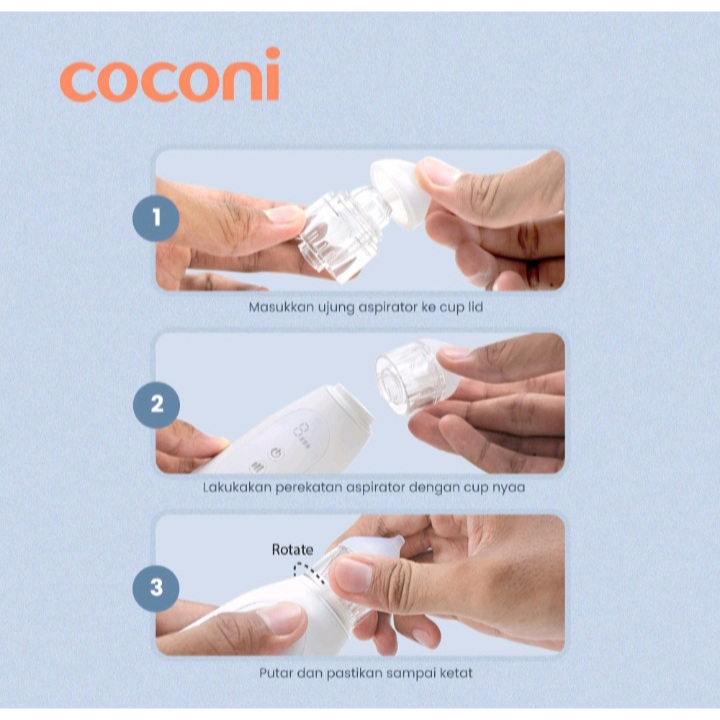 coconi

1

Masukkan ujung aspirator ke cup lid

2

Lakukakan perekatan aspirator dengan cup nyaa

3

Rotate

Putar dan pastikan sampai ketat