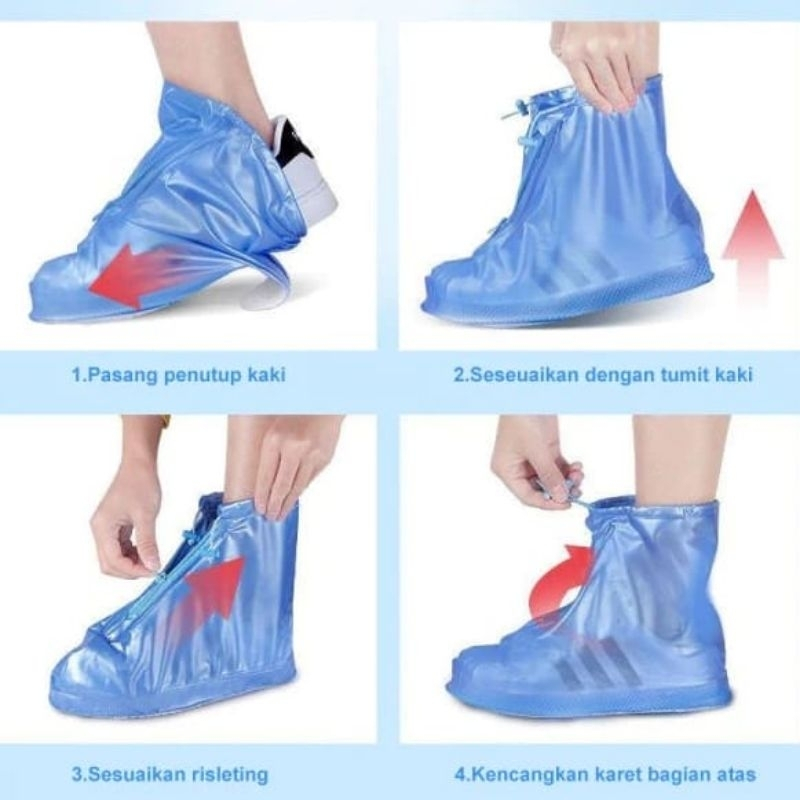 1.Pasang penutup kaki

2.Seseuaikan dengan tumit kaki

3.Sesuaikan risleting

4.Kencangkan karet bagian atas