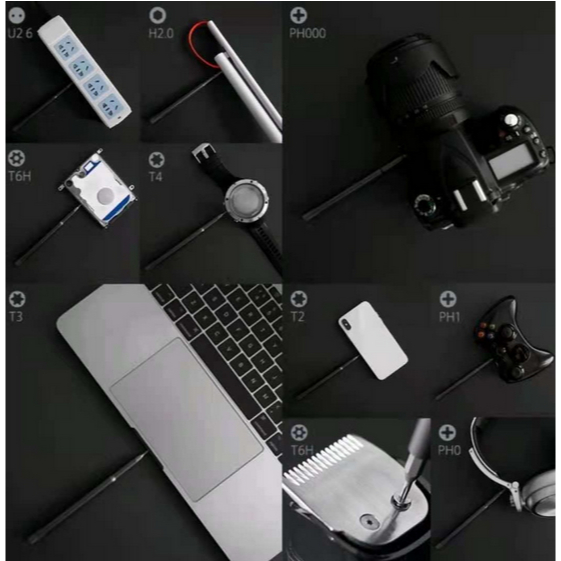 U2 6

H2.0

PH000

T6H

T4

T3

T2

PH1

T6H

PH0