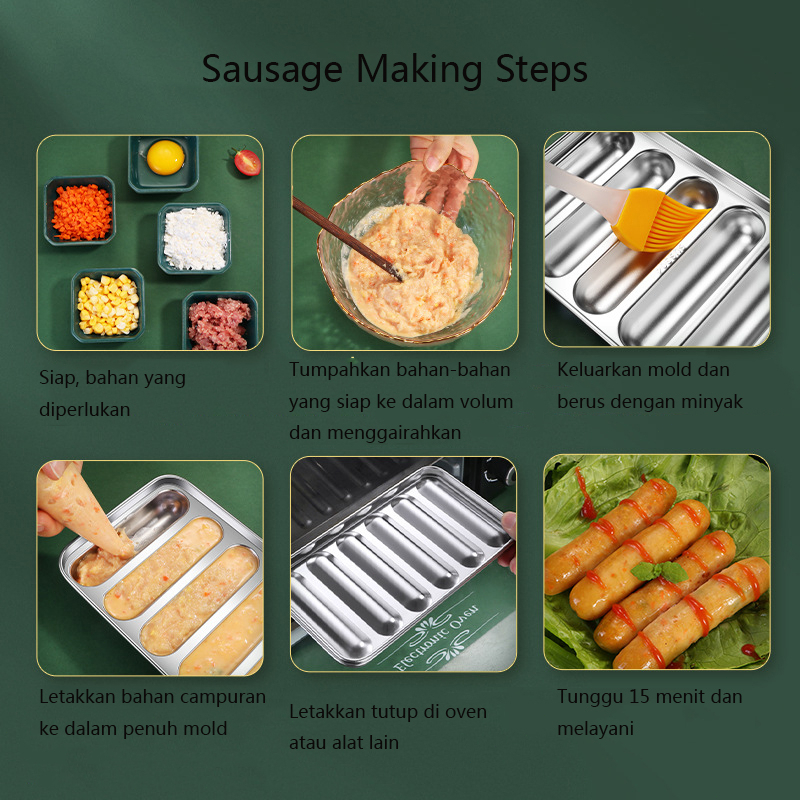 Sausage Making Steps

Siap, bahan yang diperlukan

Tumpahkan bahan-bahan yang siap ke dalam volum dan menggairahkan

Keluarkan mold dan berus dengan minyak

Letakkan bahan campuran ke dalam penuh mold

Electronic Oven

Letakkan tutup di oven atau alat lain

Tunggu 15 menit dan melayani