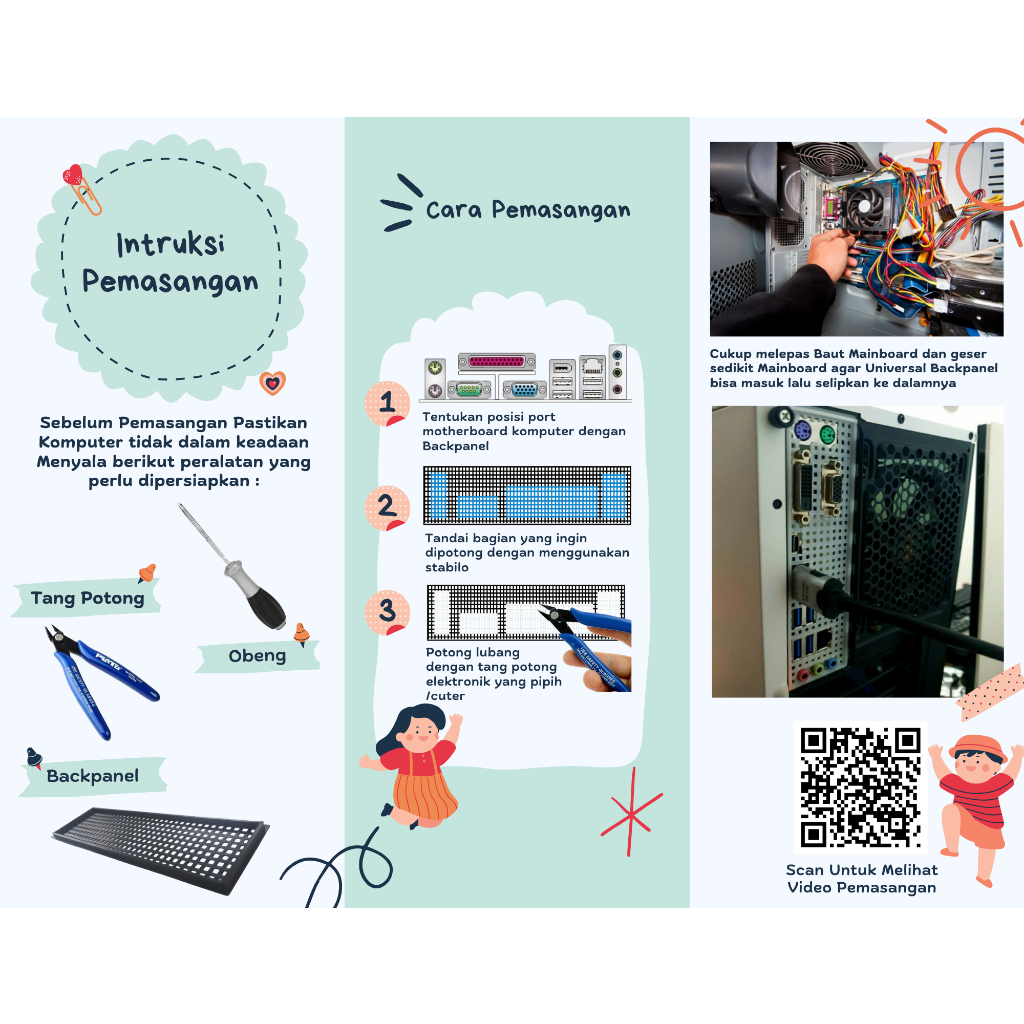 Intruksi Pemasangan

Sebelum Pemasangan Pastikan Komputer tidak dalam keadaan Menyala berikut peralatan yang perlu dipersiapkan :

Tang Potong

Obeng

Backpanel

Cara Pemasangan

1
Tentukan posisi port motherboard komputer dengan Backpanel

2
Tandai bagian yang ingin dipotong dengan menggunakan stabilo

3
Potong lubang dengan tang potong elektronik yang pipih /cuter

Cukup melepas Baut Mainboard dan geser sedikit Mainboard agar Universal Backpanel bisa masuk lalu selipkan ke dalamnya

Scan Untuk Melihat Video Pemasangan