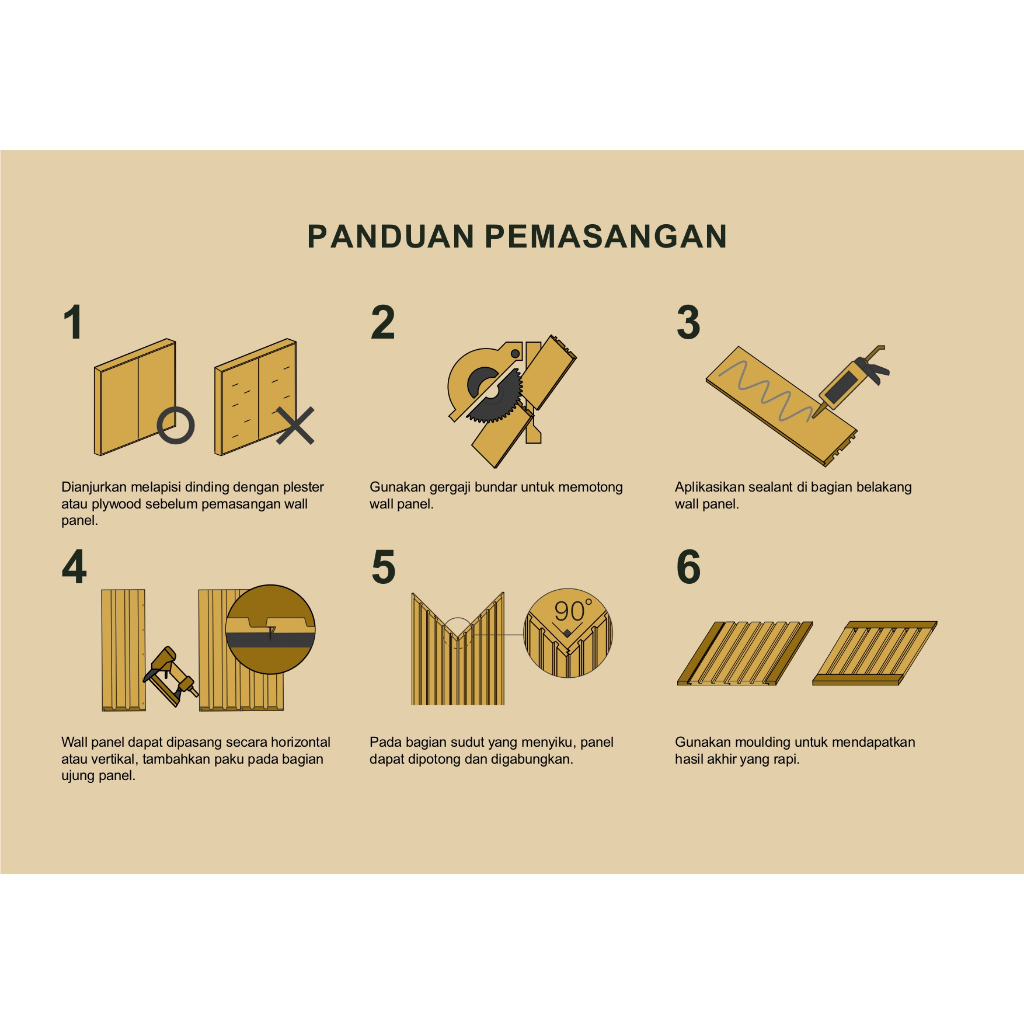 PANDUAN PEMASANGAN

1

Dianjurkan melapisi dinding dengan plester atau plywood sebelum pemasangan wall panel.

2

Gunakan gergaji bundar untuk memotong wall panel.

3

Aplikasikan sealant di bagian belakang wall panel.

4

Wall panel dapat dipasang secara horizontal atau vertikal, tambahkan paku pada bagian ujung panel.

5

90°

Pada bagian sudut yang menyiku, panel dapat dipotong dan digabungkan.

6

Gunakan moulding untuk mendapatkan hasil akhir yang rapi.