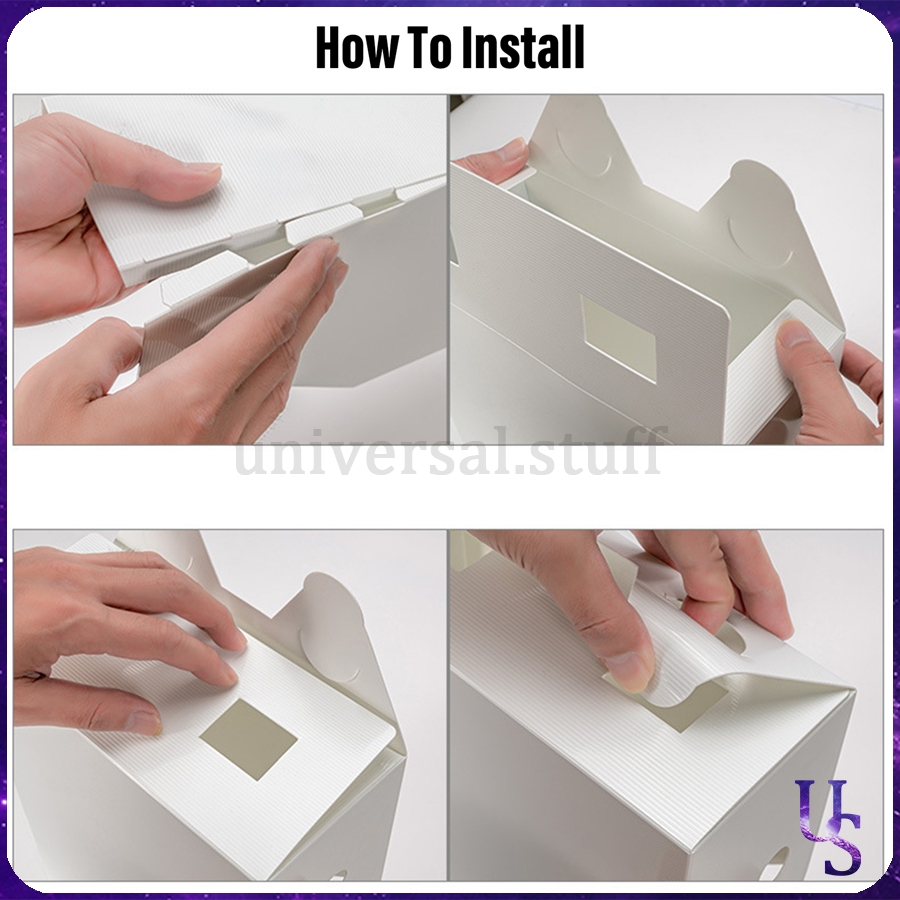 How To Install

universal.stuff

US