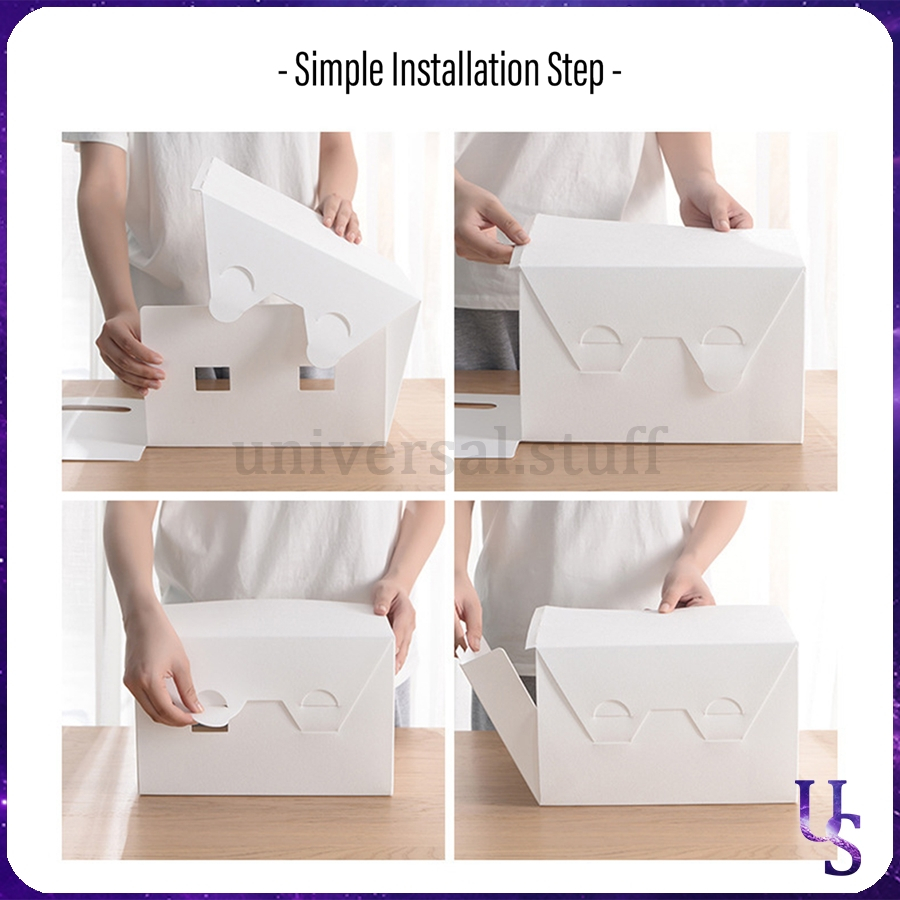 - Simple Installation Step -

universal.stuff

US