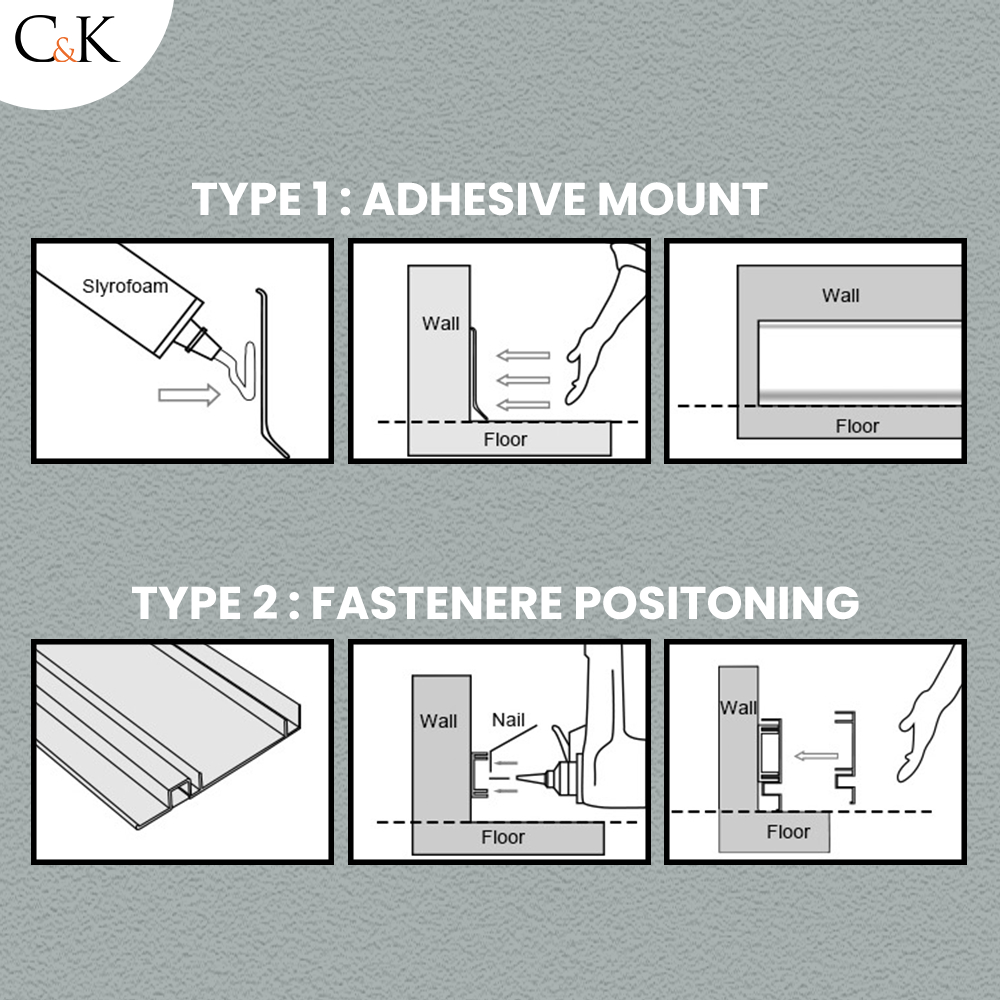 C&K

TYPE 1 : ADHESIVE MOUNT

Slyrofoam

Wall

Floor

Wall

Floor

TYPE 2 : FASTENERE POSITONING

Wall

Nail

Floor

Wall

Floor