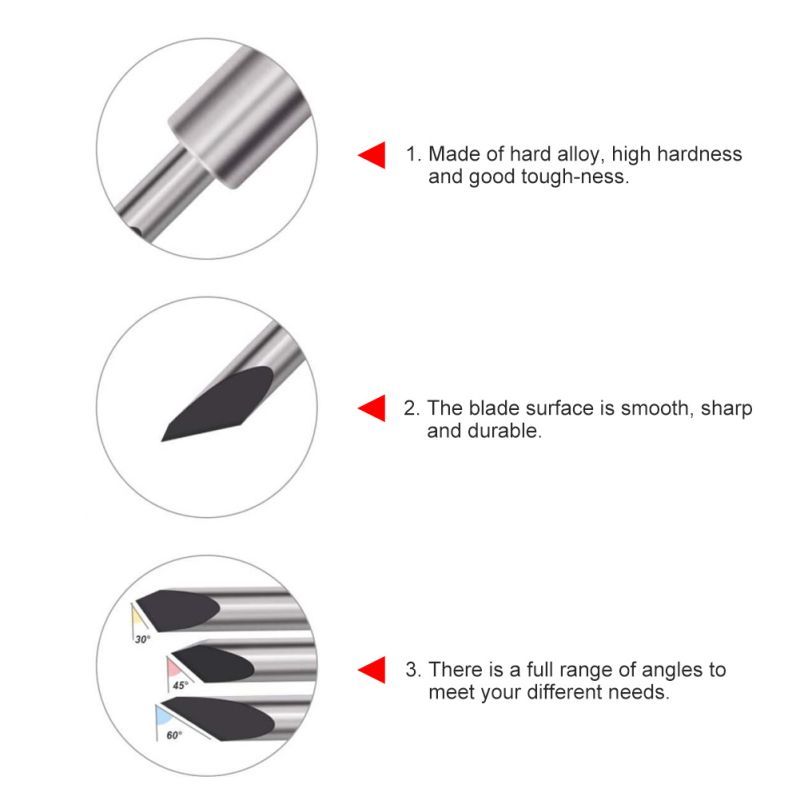 1. Made of hard alloy, high hardness and good tough-ness.

2. The blade surface is smooth, sharp and durable.

30°

45°

60°

3. There is a full range of angles to meet your different needs.