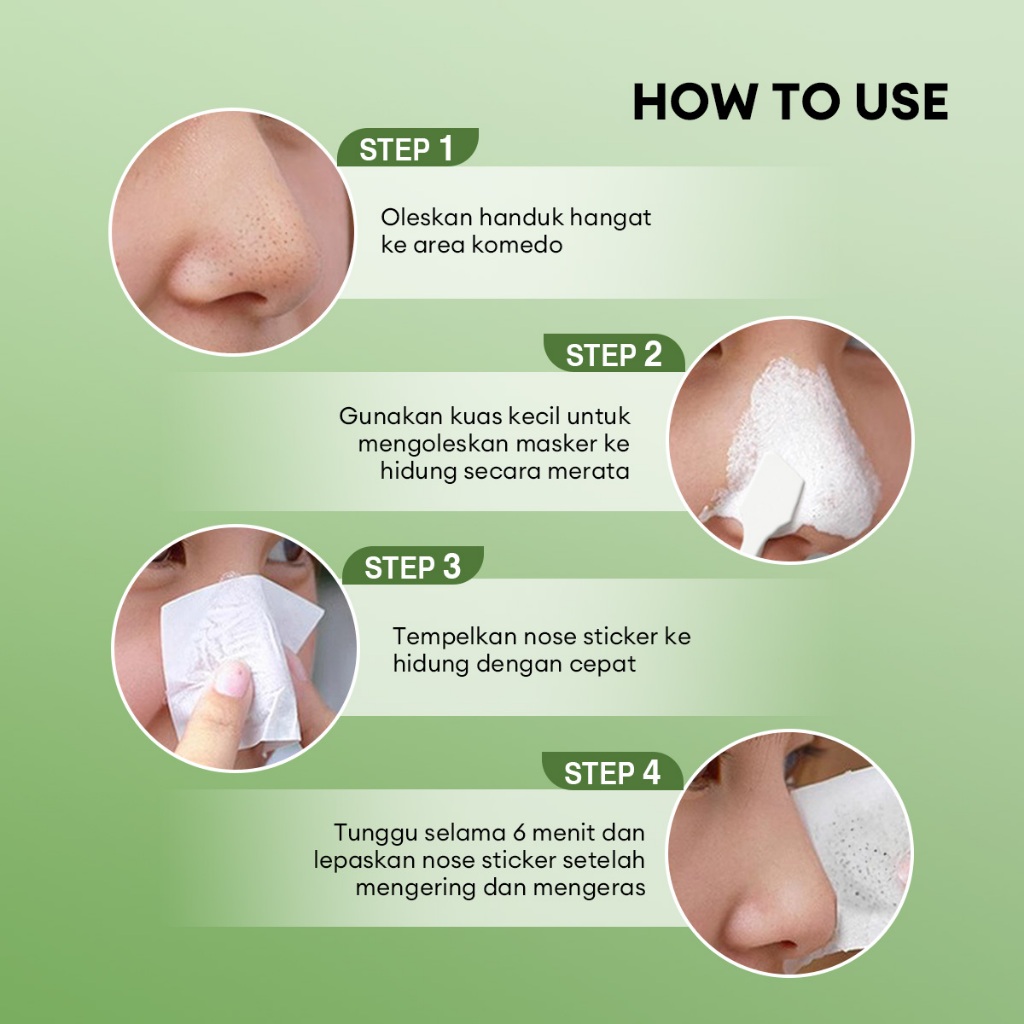 HOW TO USE

STEP 1

Oleskan handuk hangat ke area komedo

STEP 2

Gunakan kuas kecil untuk mengoleskan masker ke hidung secara merata

STEP 3

Tempelkan nose sticker ke hidung dengan cepat

STEP 4

Tunggu selama 6 menit dan lepaskan nose sticker setelah mengering dan mengeras