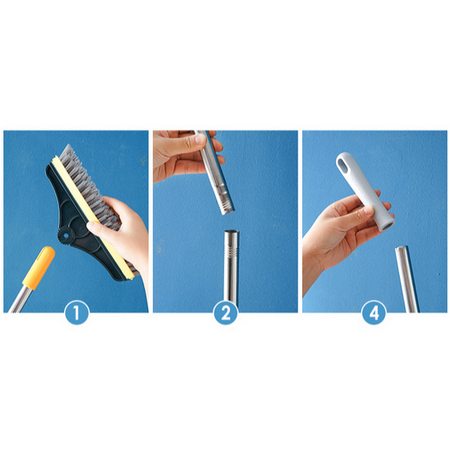 1

2

4