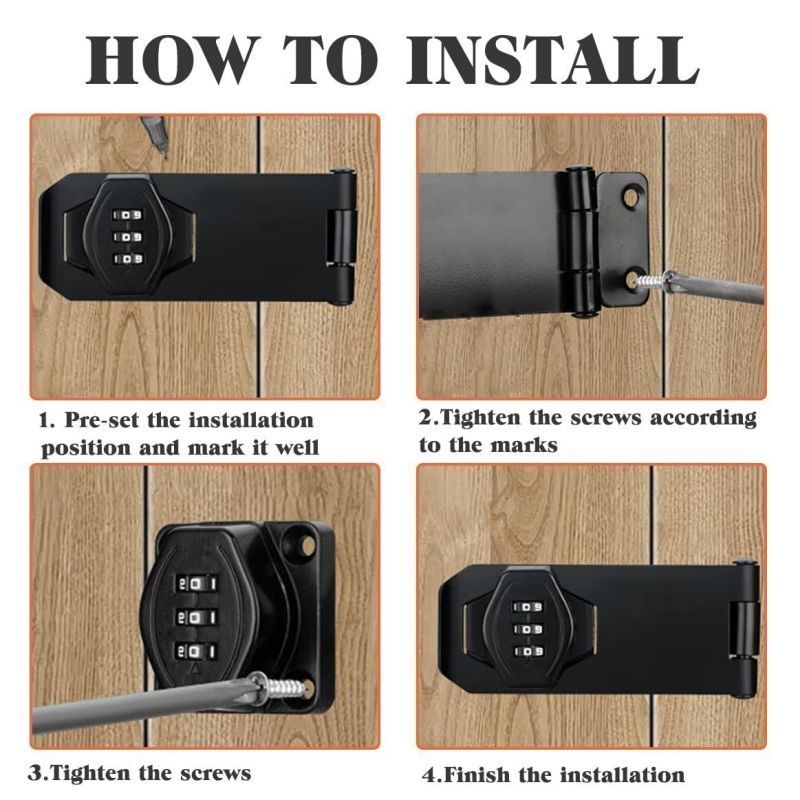 HOW TO INSTALL

1. Pre-set the installation position and mark it well

2.Tighten the screws according to the marks

3.Tighten the screws

4.Finish the installation