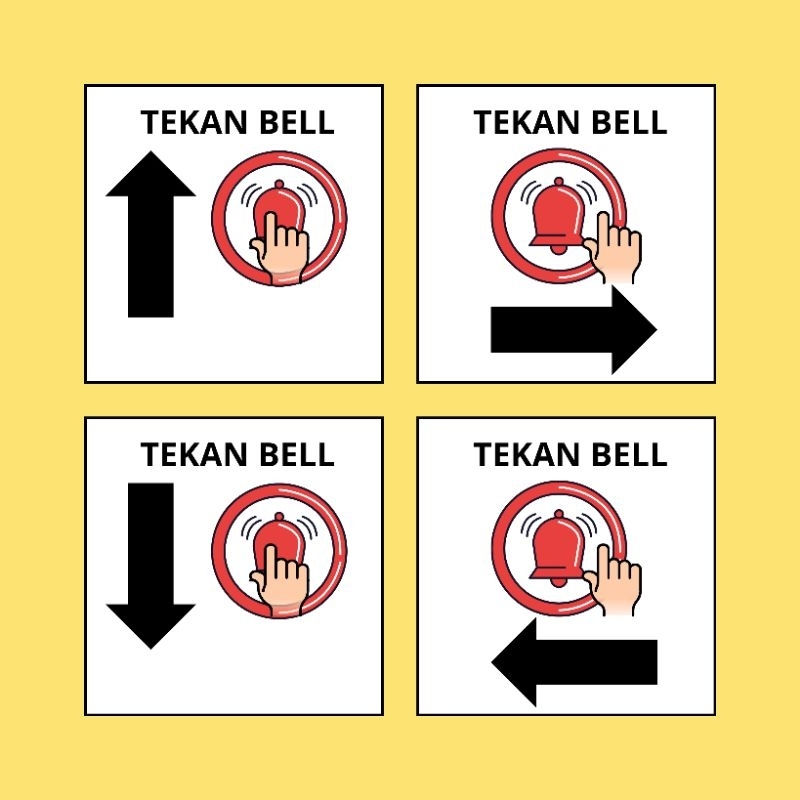 TEKAN BELL

TEKAN BELL

TEKAN BELL

TEKAN BELL