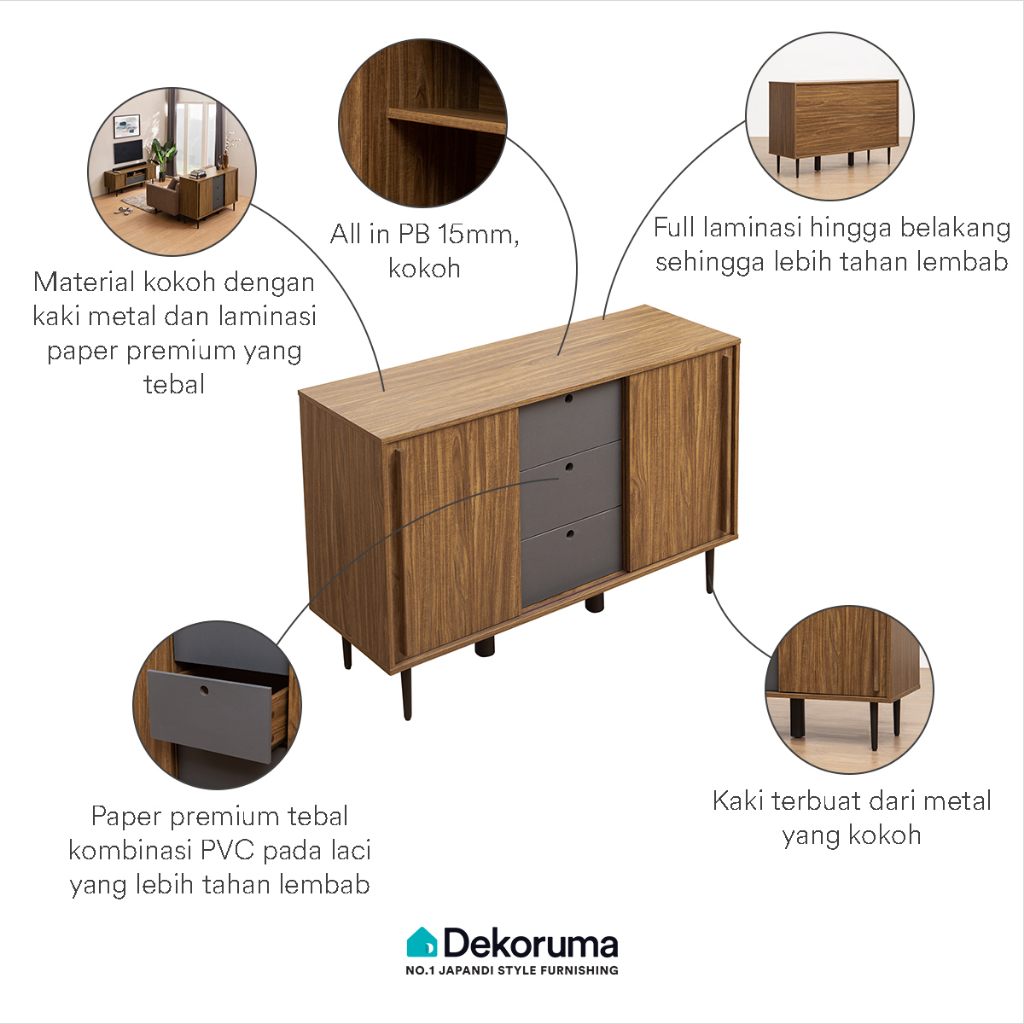 Material kokoh dengan kaki metal dan laminasi paper premium yang tebal

All in PB 15mm, kokoh

Full laminasi hingga belakang sehingga lebih tahan lembab

Paper premium tebal kombinasi PVC pada laci yang lebih tahan lembab

Kaki terbuat dari metal yang kokoh

Dekoruma
NO.1 JAPANDI STYLE FURNISHING