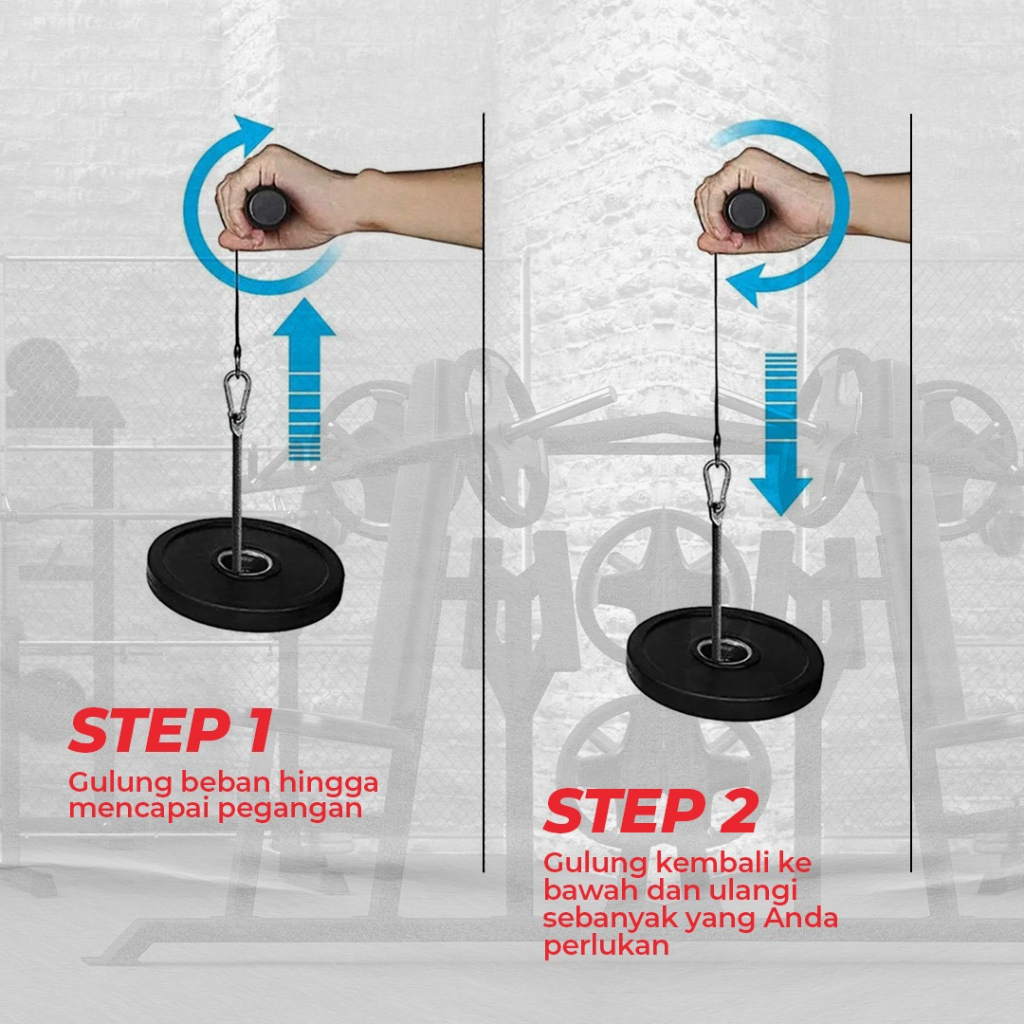 STEP 1
Gulung beban hingga mencapai pegangan

STEP 2
Gulung kembali ke bawah dan ulangi sebanyak yang Anda perlukan