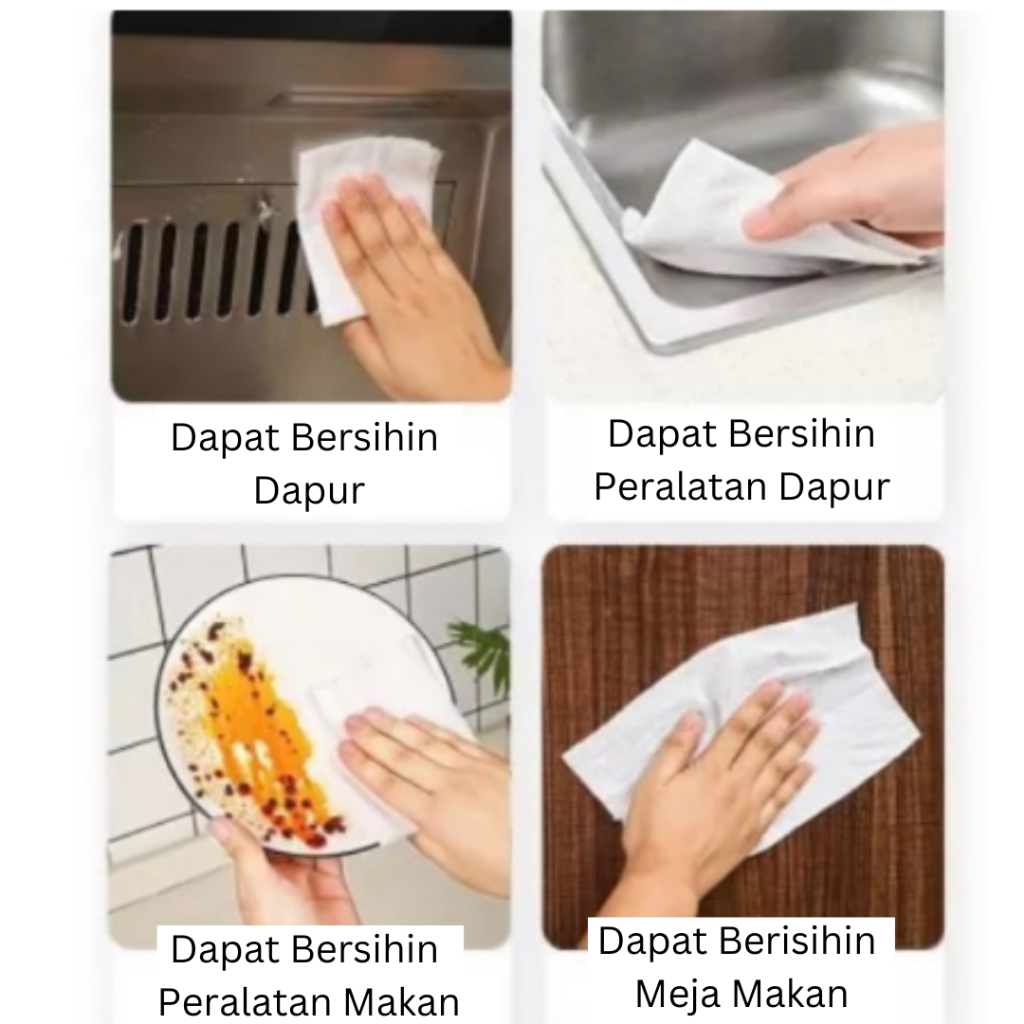 Dapat Bersihin Dapur

Dapat Bersihin Peralatan Dapur

Dapat Bersihin Peralatan Makan

Dapat Berisihin Meja Makan