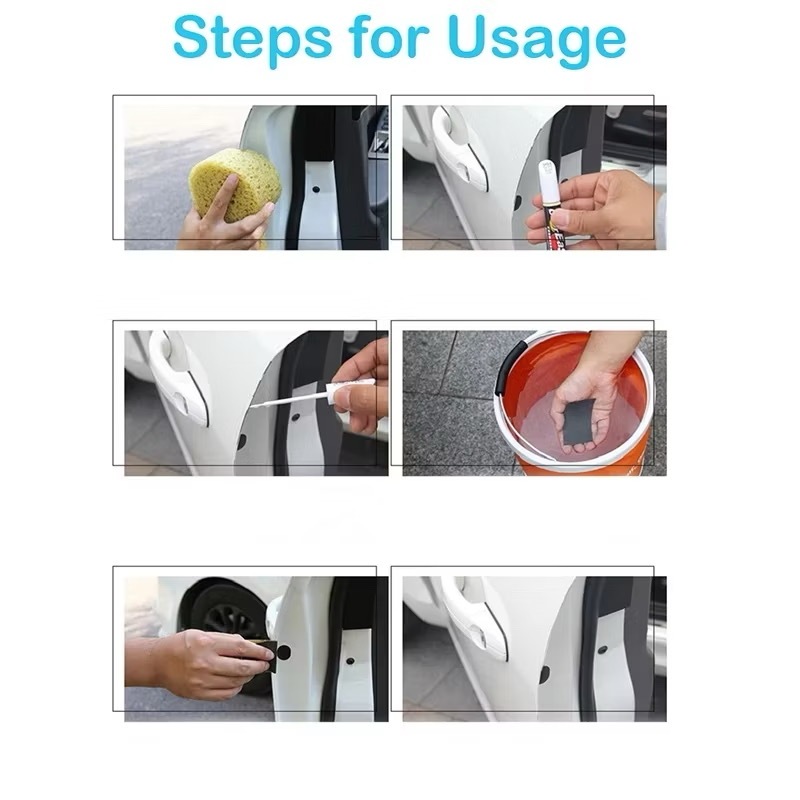 Steps for Usage