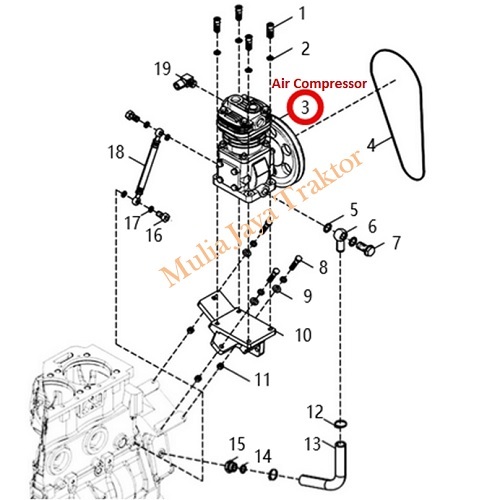 1
2
19
Air Compressor
3
4
18
Mulia Jaya Traktor
5
6
7
17
16
8
9
10
11
12
13
15
14