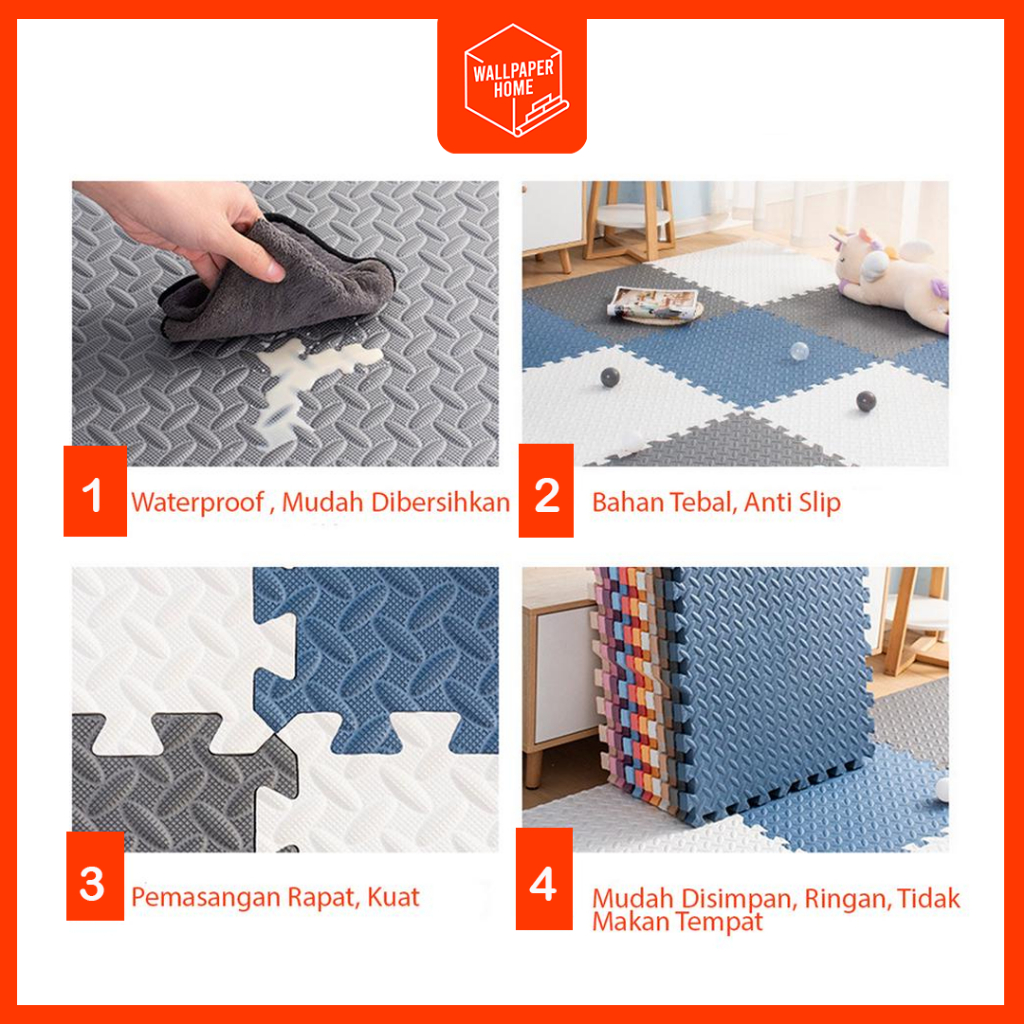 WALLPAPER HOME

1 Waterproof , Mudah Dibersihkan

2 Bahan Tebal, Anti Slip

3 Pemasangan Rapat, Kuat

4 Mudah Disimpan, Ringan, Tidak Makan Tempat