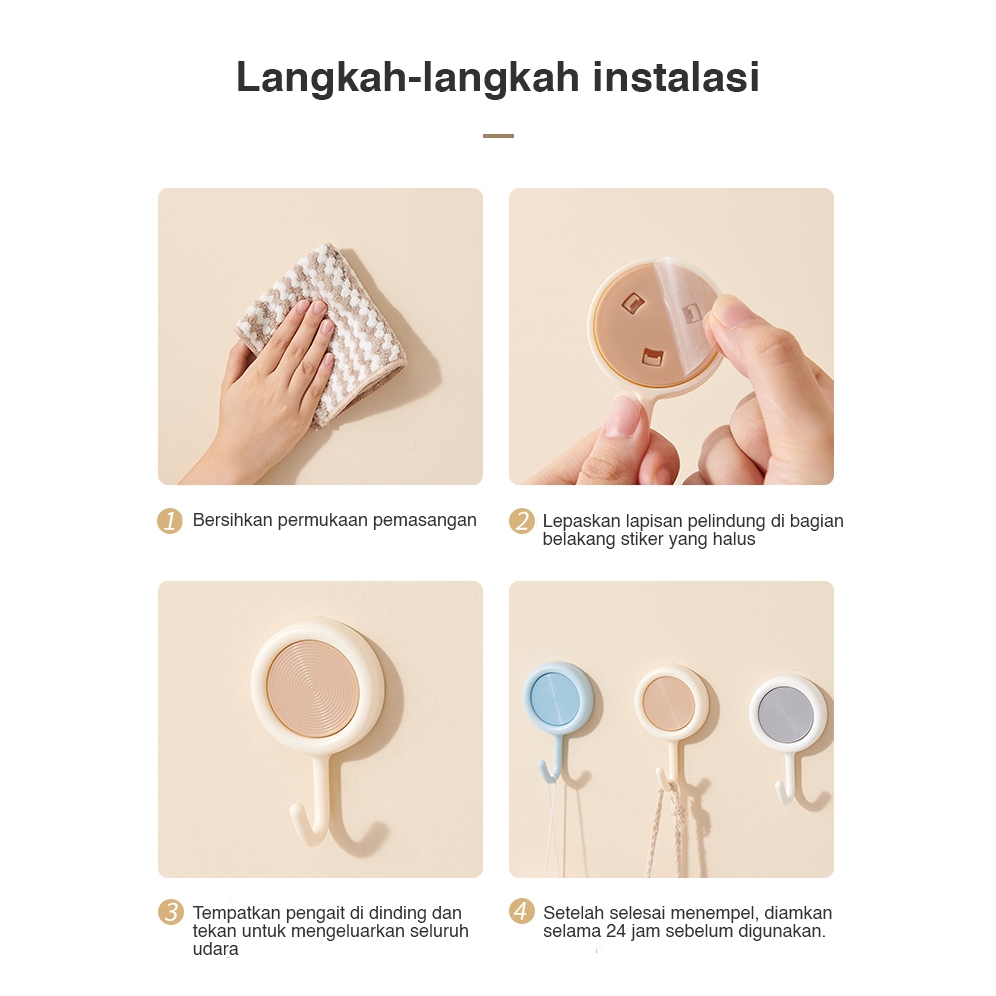 Langkah-langkah instalasi

1 Bersihkan permukaan pemasangan

2 Lepaskan lapisan pelindung di bagian belakang stiker yang halus

3 Tempatkan pengait di dinding dan tekan untuk mengeluarkan seluruh udara

4 Setelah selesai menempel, diamkan selama 24 jam sebelum digunakan.