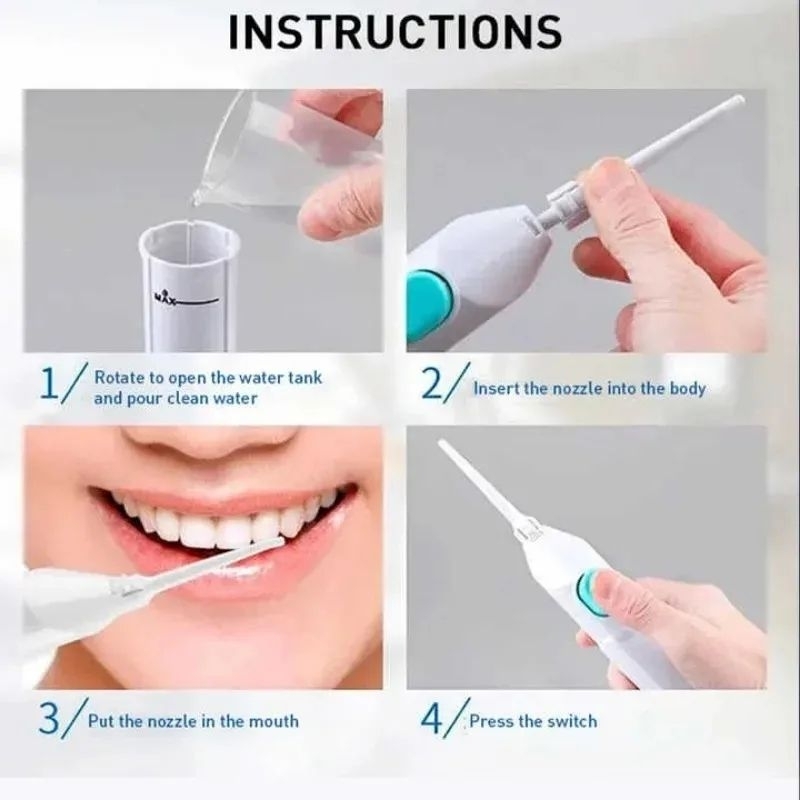 INSTRUCTIONS

MAX

1/ Rotate to open the water tank and pour clean water

2/ Insert the nozzle into the body

3/ Put the nozzle in the mouth

4/ Press the switch