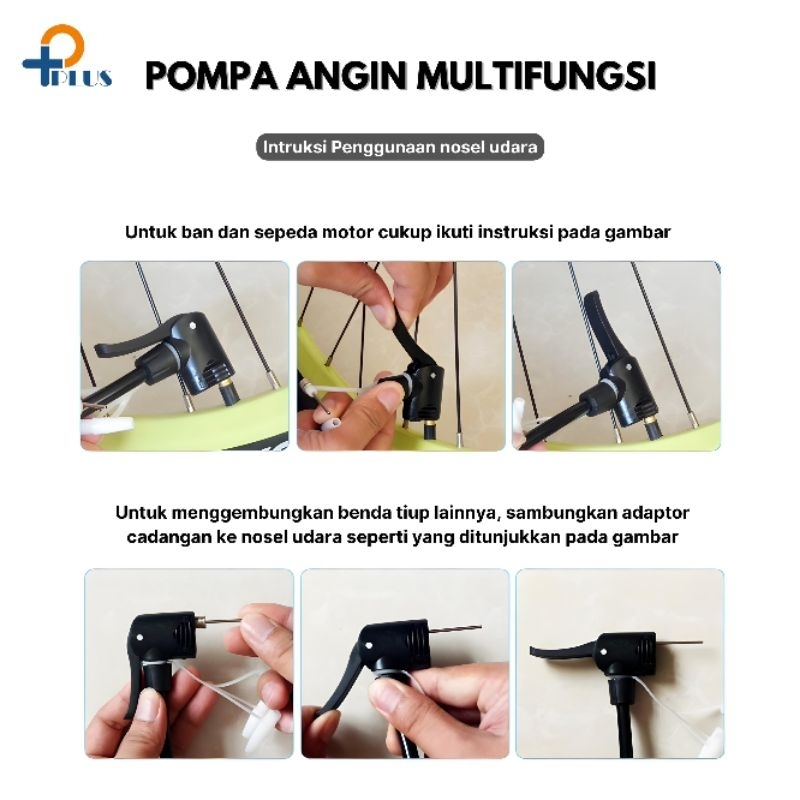 PLUS

POMPA ANGIN MULTIFUNGSI

Intruksi Penggunaan nosel udara

Untuk ban dan sepeda motor cukup ikuti instruksi pada gambar

Untuk menggembungkan benda tiup lainnya, sambungkan adaptor cadangan ke nosel udara seperti yang ditunjukkan pada gambar