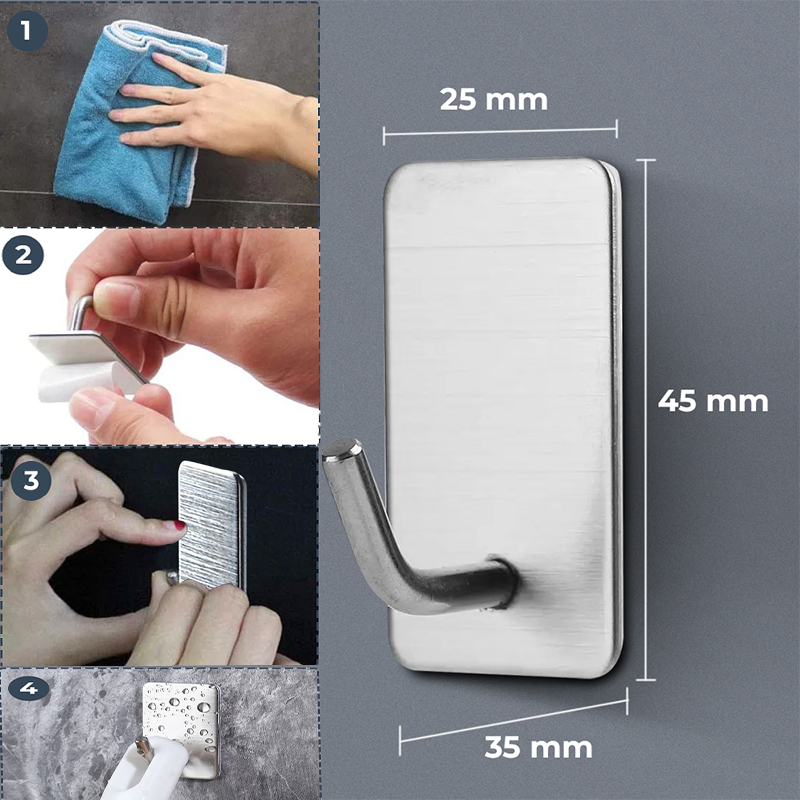 1

2

3

4

25 mm

45 mm

35 mm