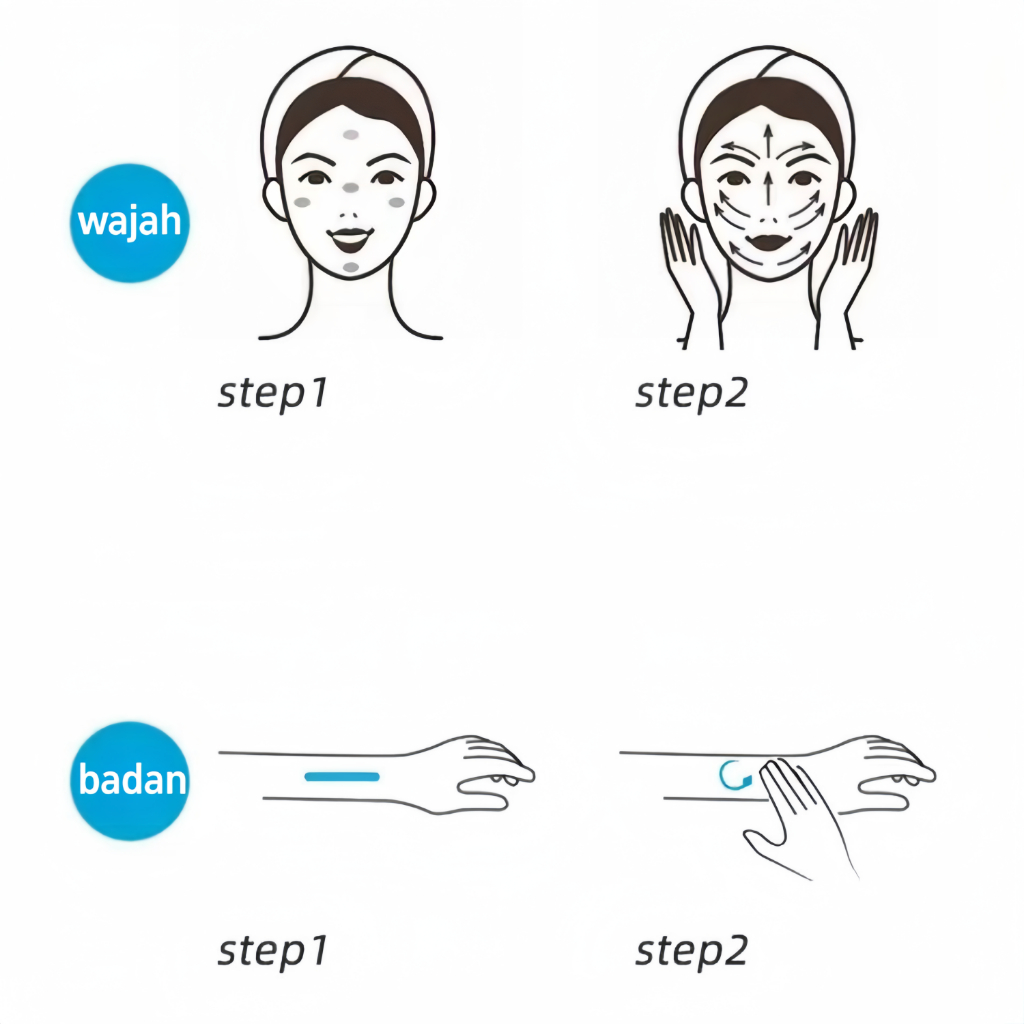 wajah

step1

step2

badan

step1

step2