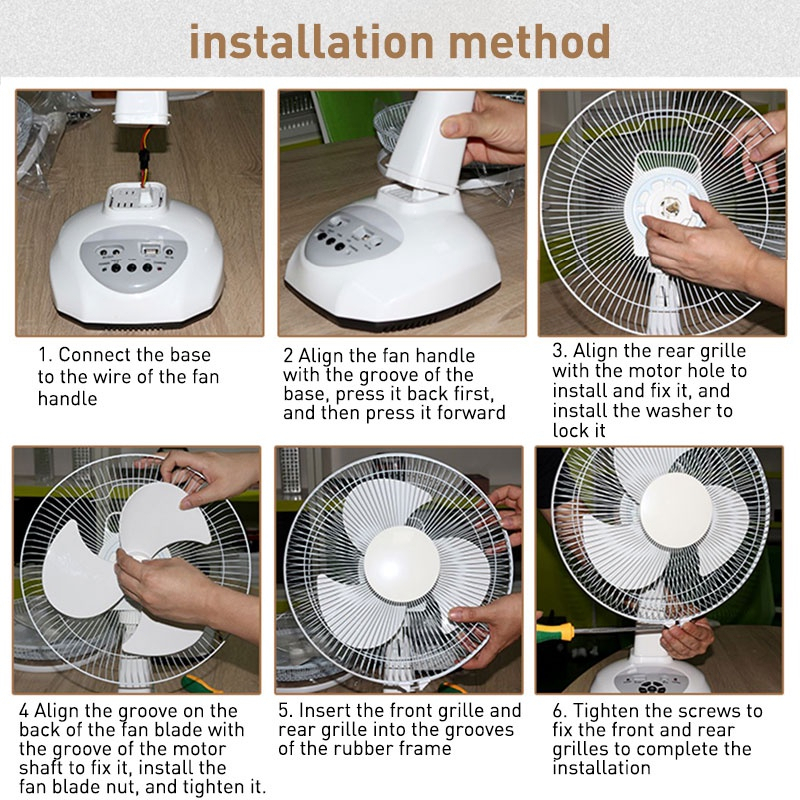 installation method

1. Connect the base to the wire of the fan handle

2 Align the fan handle with the groove of the base, press it back first, and then press it forward

3. Align the rear grille with the motor hole to install and fix it, and install the washer to lock it

4 Align the groove on the back of the fan blade with the groove of the motor shaft to fix it, install the fan blade nut, and tighten it.

5. Insert the front grille and rear grille into the grooves of the rubber frame

6. Tighten the screws to fix the front and rear grilles to complete the installation