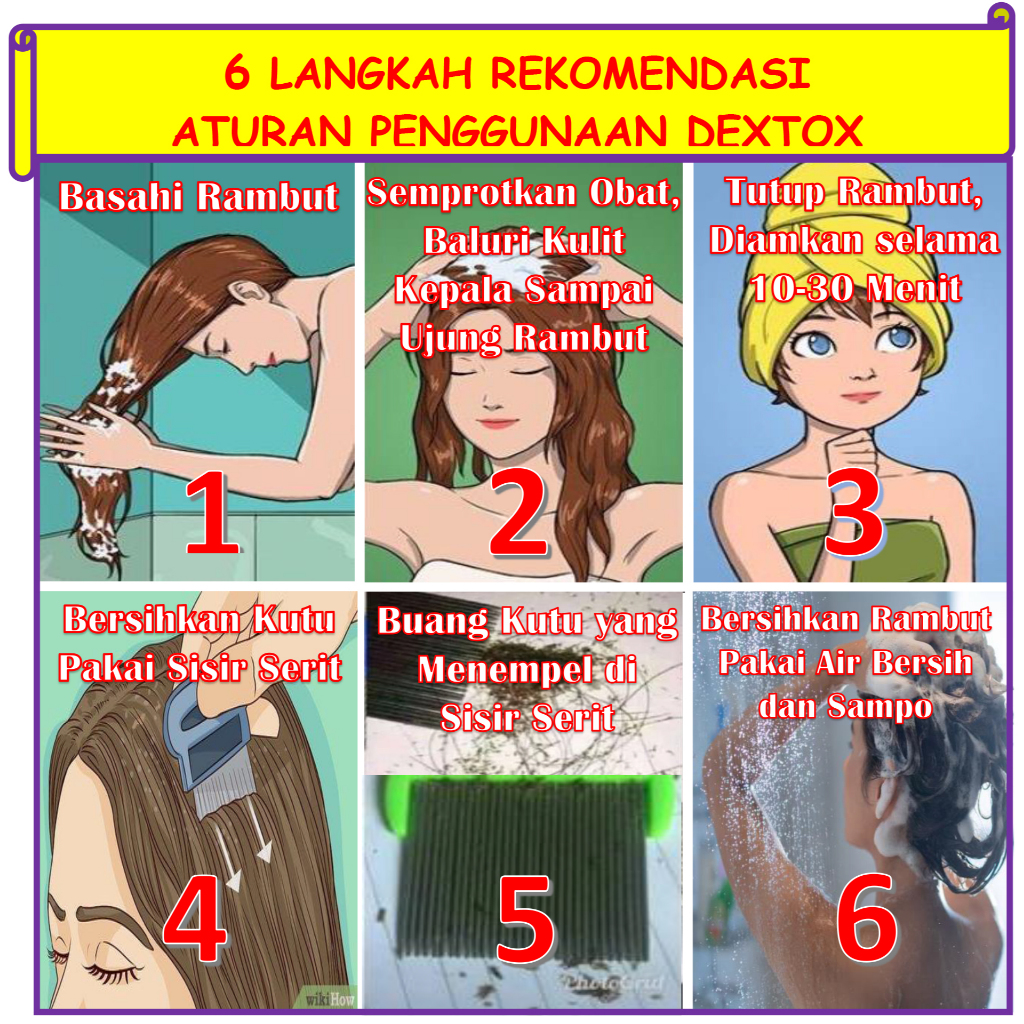 6 LANGKAH REKOMENDASI
ATURAN PENGGUNAAN DEXTOX

Basahi Rambut

1

Semprotkan Obat, Baluri Kulit Kepala Sampai Ujung Rambut

2

Tutup Rambut, Diamkan selama 10-30 Menit

3

Bersihkan Kutu Pakai Sisir Serit

4

wikiHow

Buang Kutu yang Menempel di Sisir Serit

5

PhotoGrid

Bersihkan Rambut Pakai Air Bersih dan Sampo

6