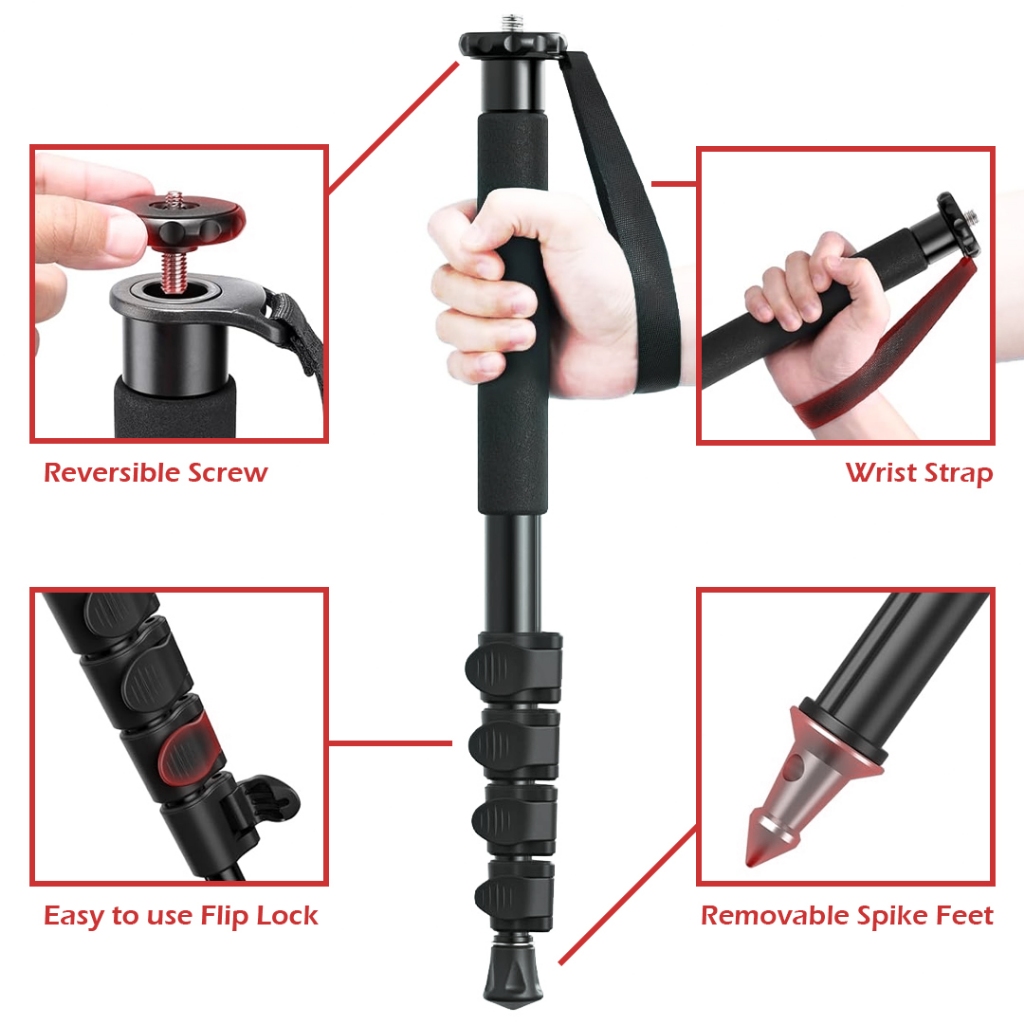 Reversible Screw

Wrist Strap

Easy to use Flip Lock

Removable Spike Feet