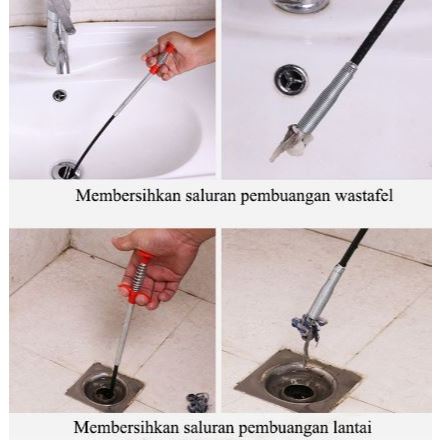 Membersihkan saluran pembuangan wastafel

Membersihkan saluran pembuangan lantai