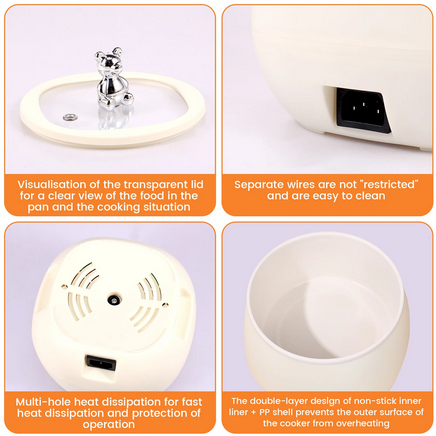 Visualisation of the transparent lid for a clear view of the food in the pan and the cooking situation

Separate wires are not "restricted" and are easy to clean

Multi-hole heat dissipation for fast heat dissipation and protection of operation

The double-layer design of non-stick inner liner + PP shell prevents the outer surface of the cooker from overheating