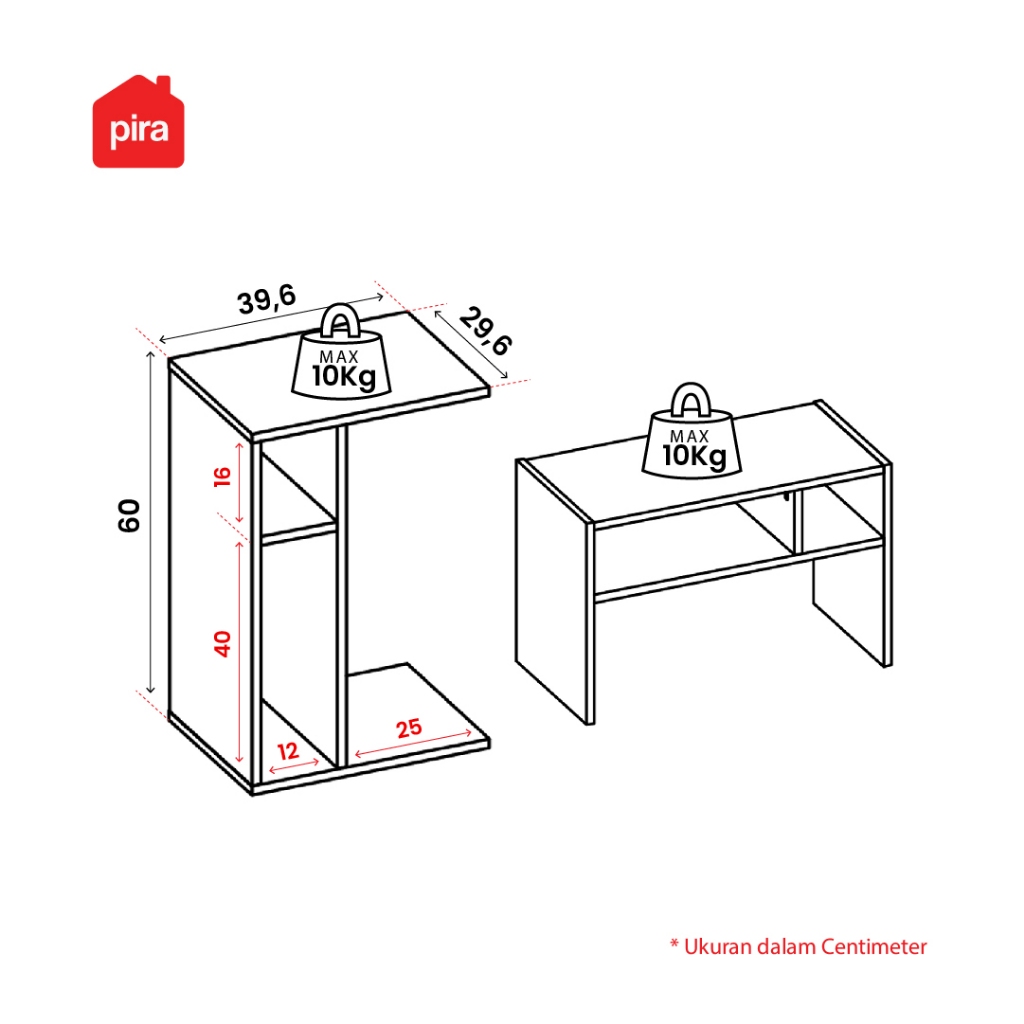 pira

39,6

29,6

MAX
10Kg

60

16

40

12

25

MAX
10Kg

* Ukuran dalam Centimeter