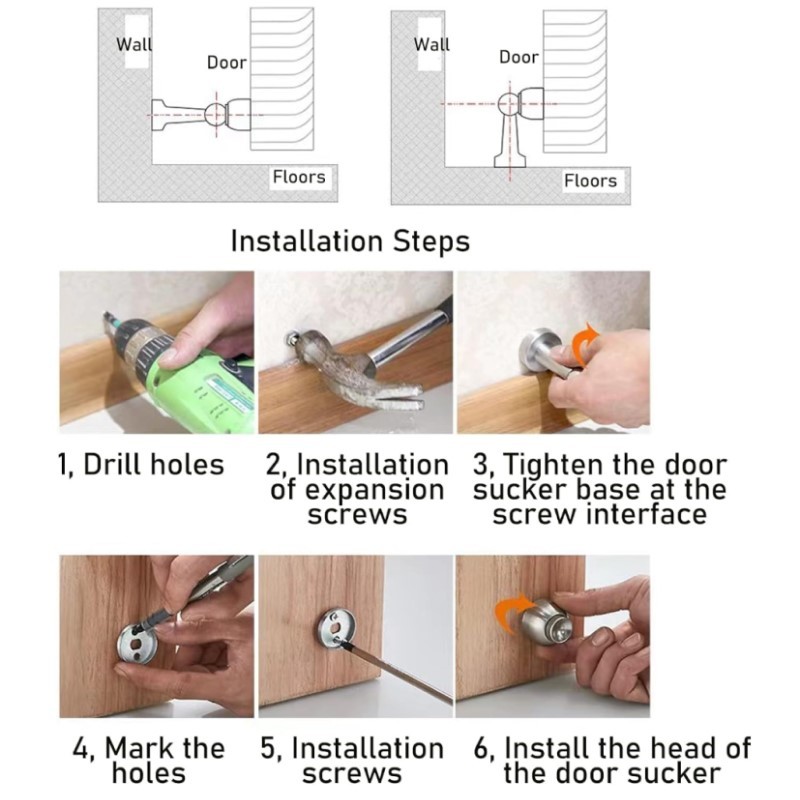 Wall
Door
Floors

Wall
Door
Floors

Installation Steps

1, Drill holes

2, Installation of expansion screws

3, Tighten the door sucker base at the screw interface

4, Mark the holes

5, Installation screws

6, Install the head of the door sucker